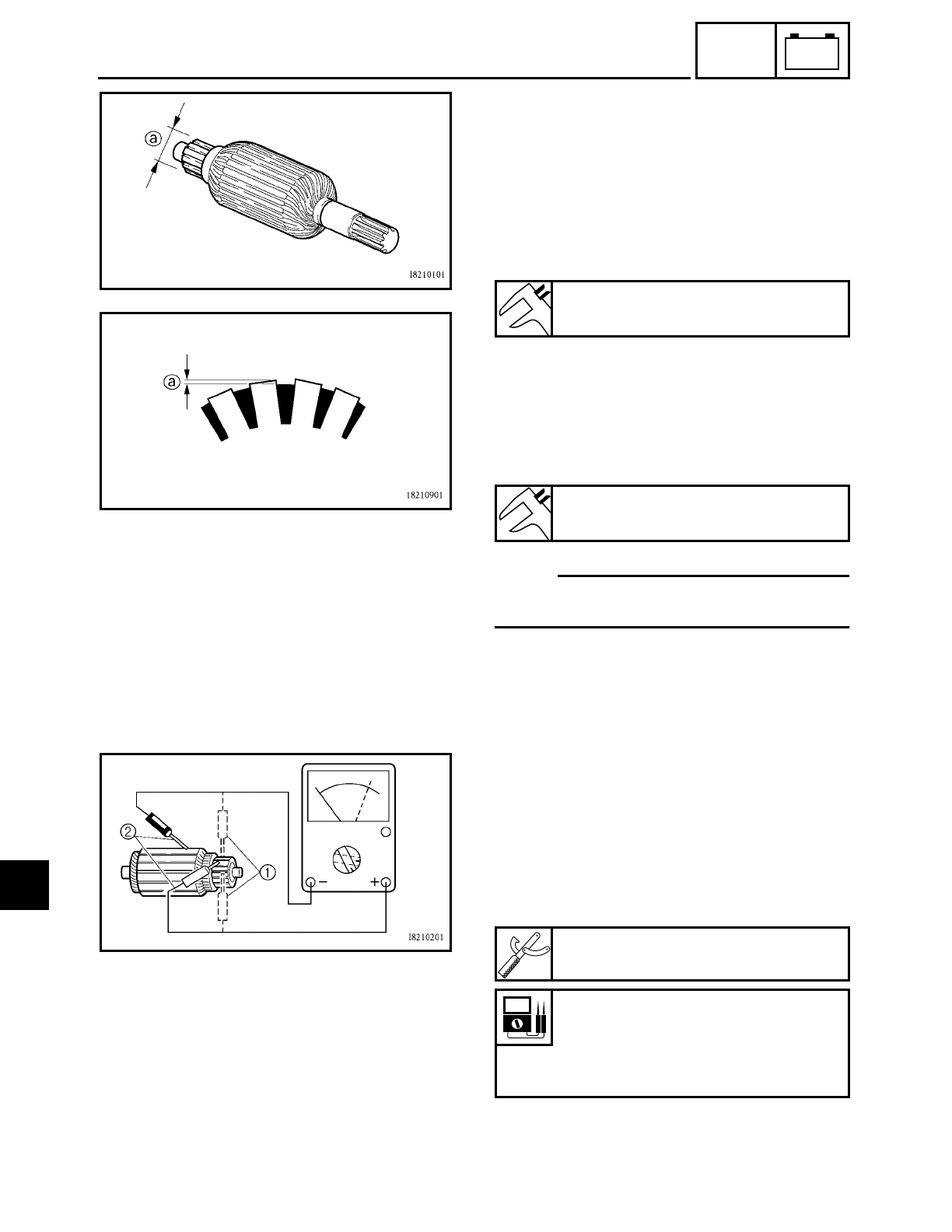 ⓐ

I8210101

ⓐ

18210901

②

①

−

+

I8210201