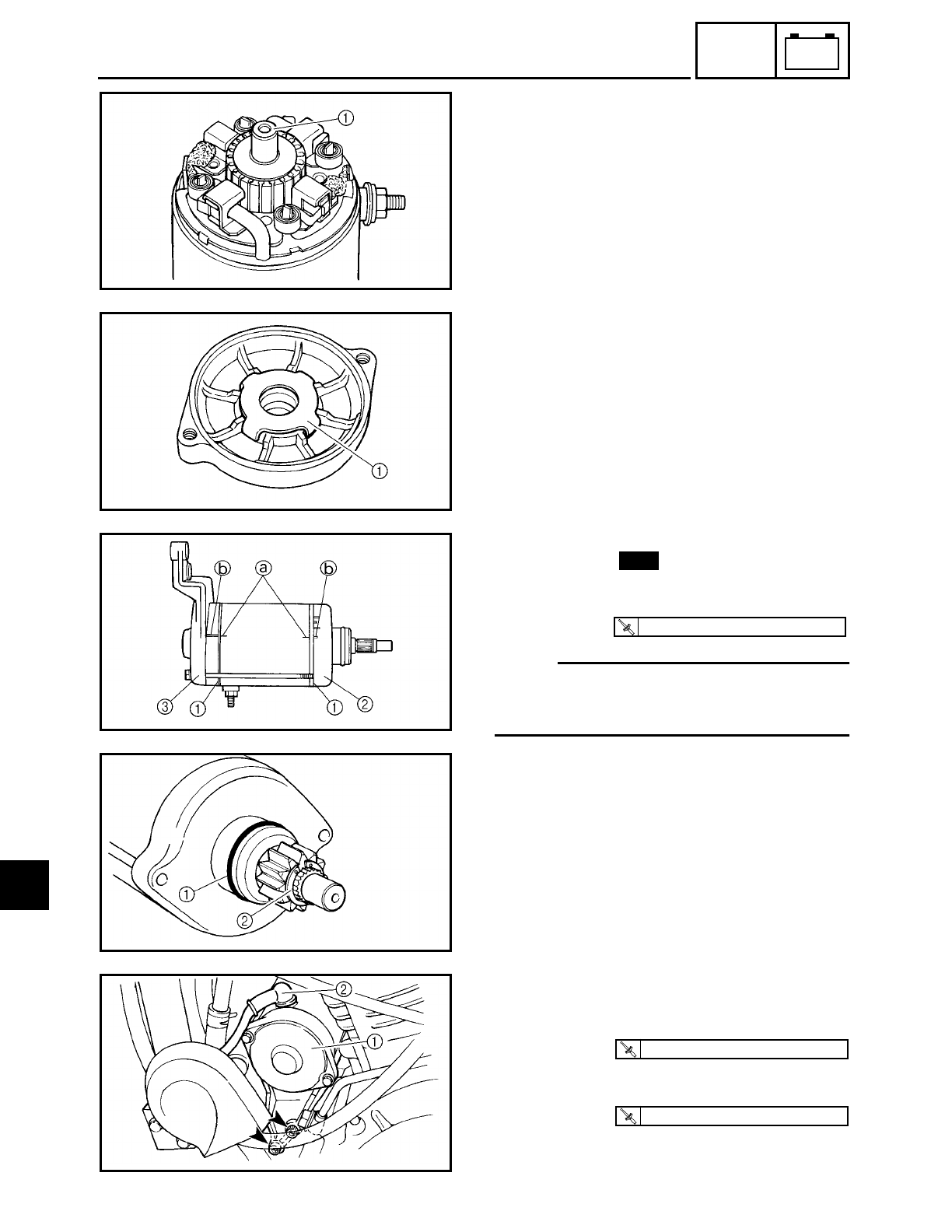 ①

①

ⓑ ⓐ ⓑ

③ ① ① ②

①

②

②

①