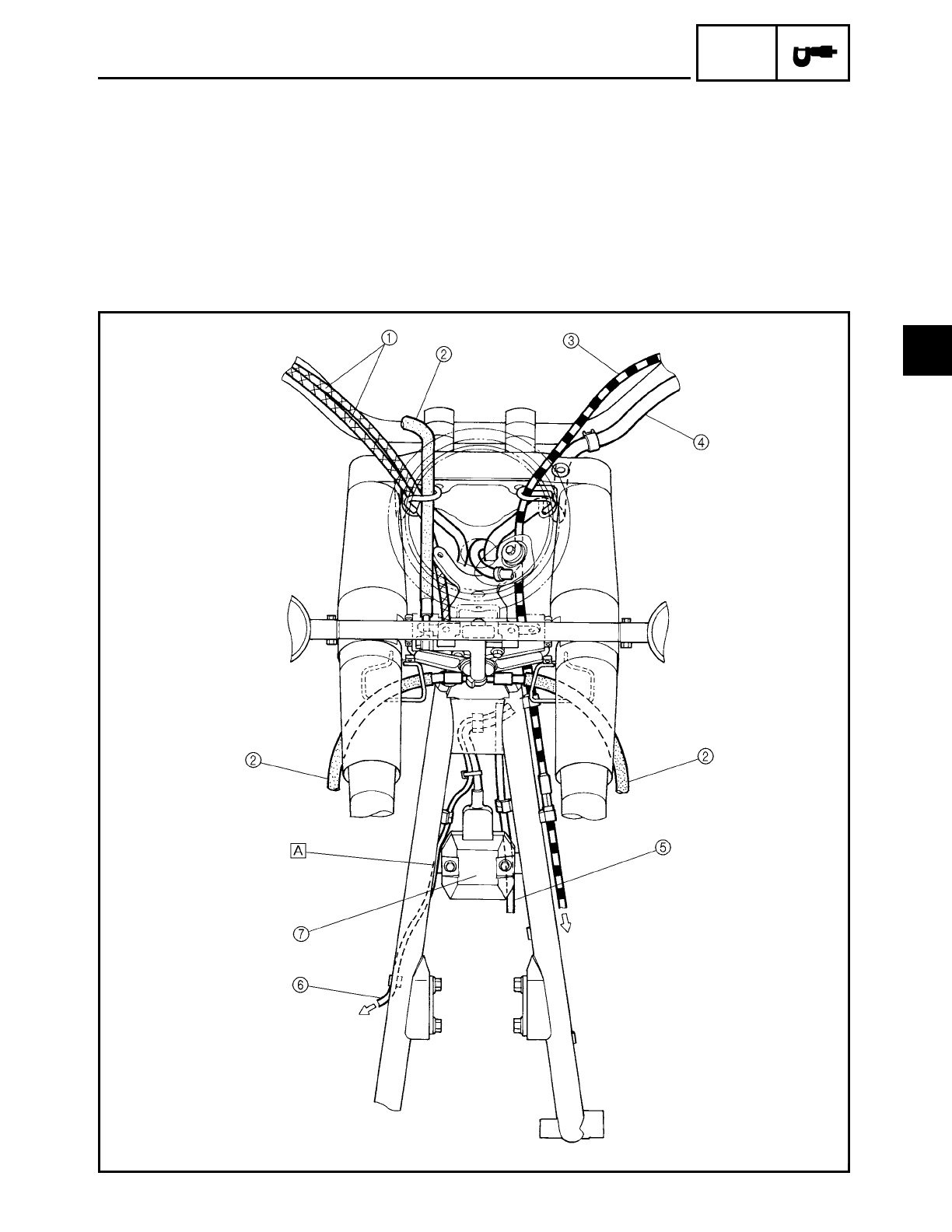 ①
②
③
④
②
②
A
⑤
⑦
⑥