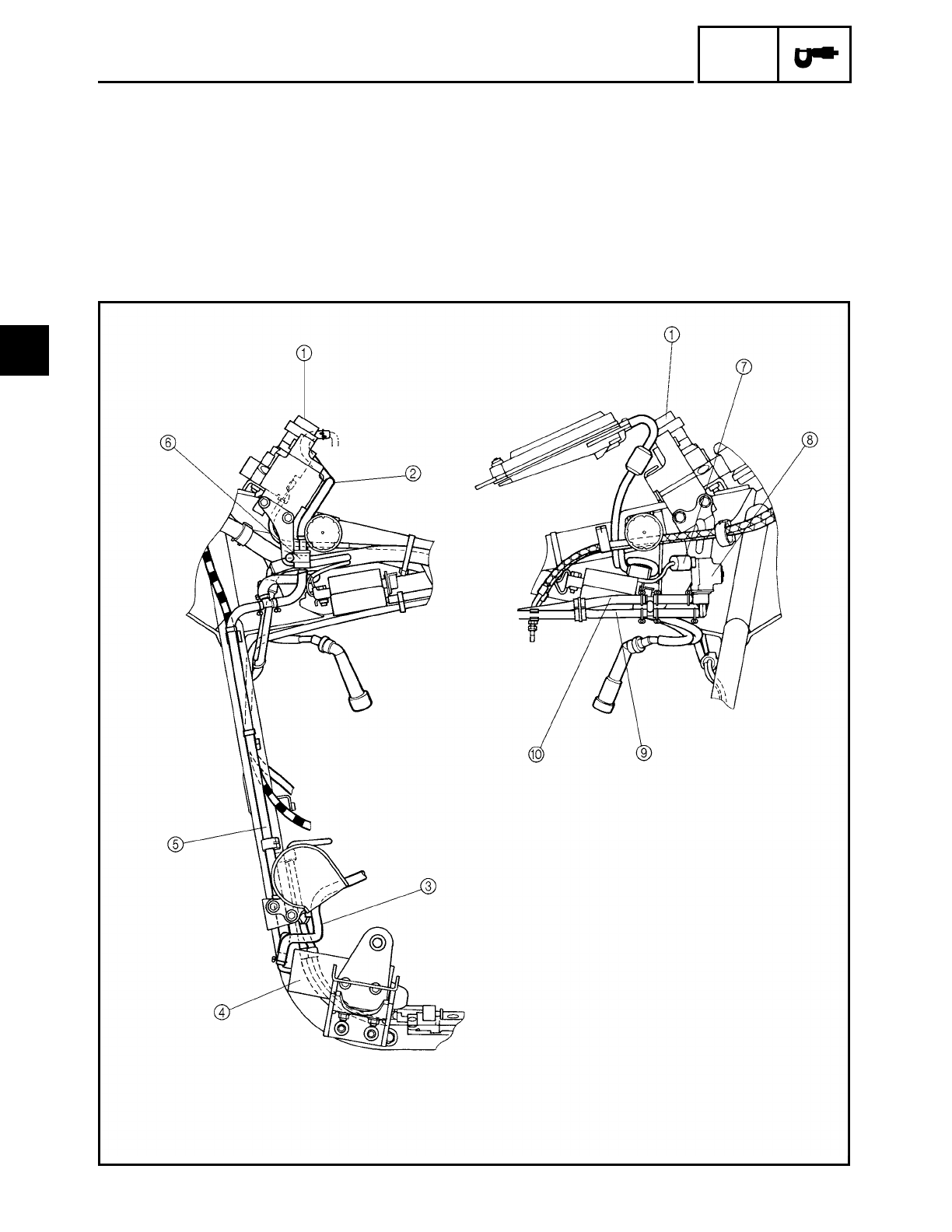 ①
⑥
②
⑤
③
④
①
⑦
⑧
⑩
⑨