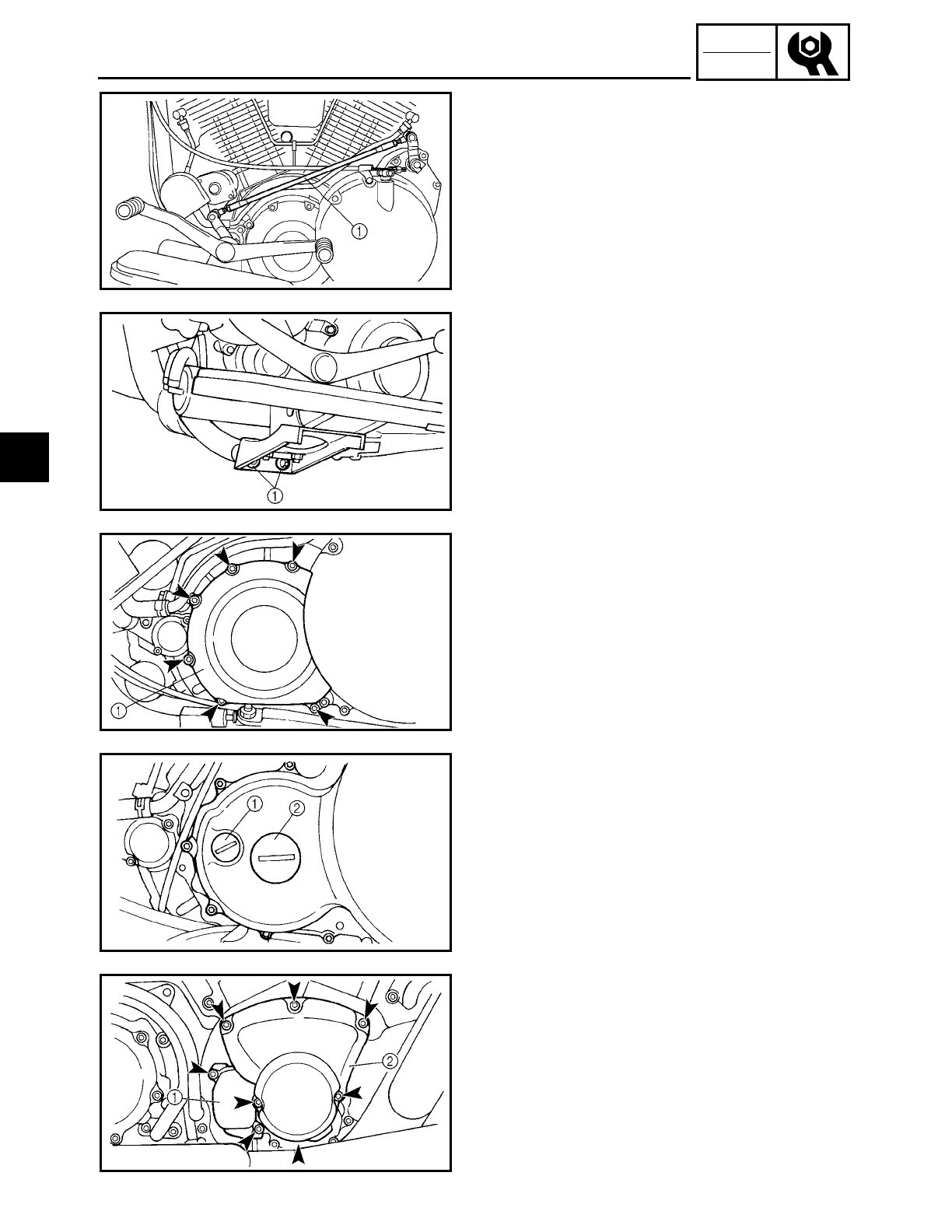 1

1

1

1 2

1 2