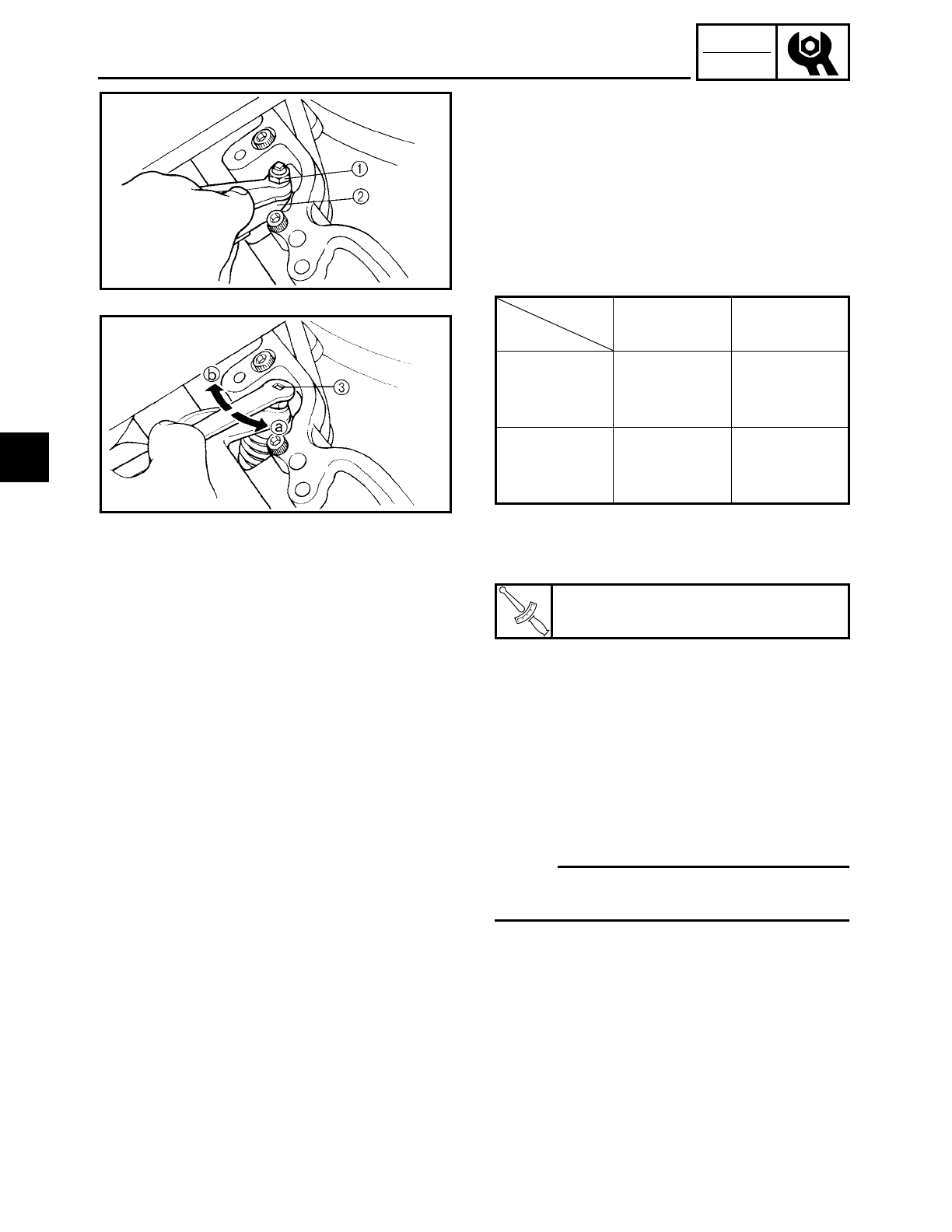 ①
②

ⓑ
③
ⓐ