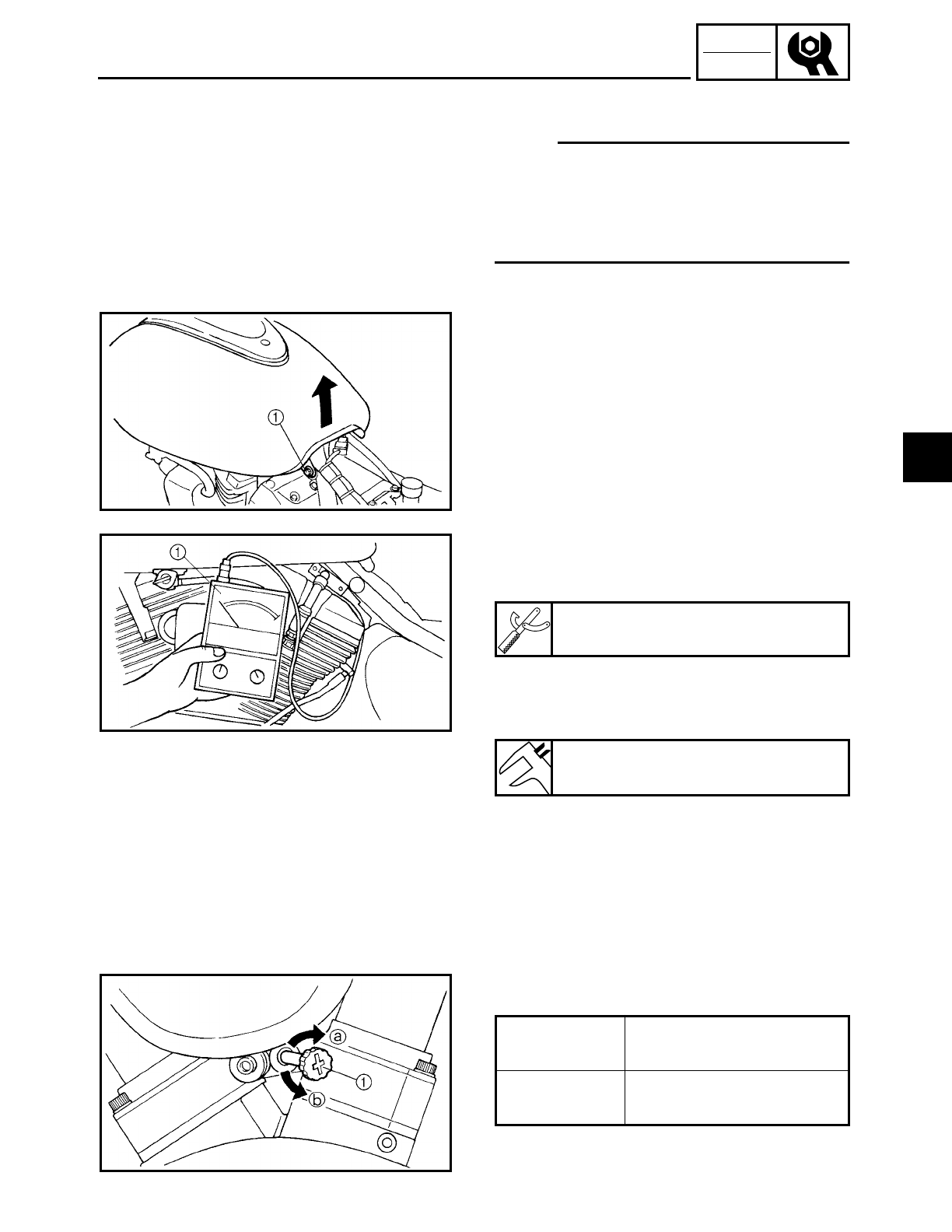 ①

①

ⓐ
①
ⓑ