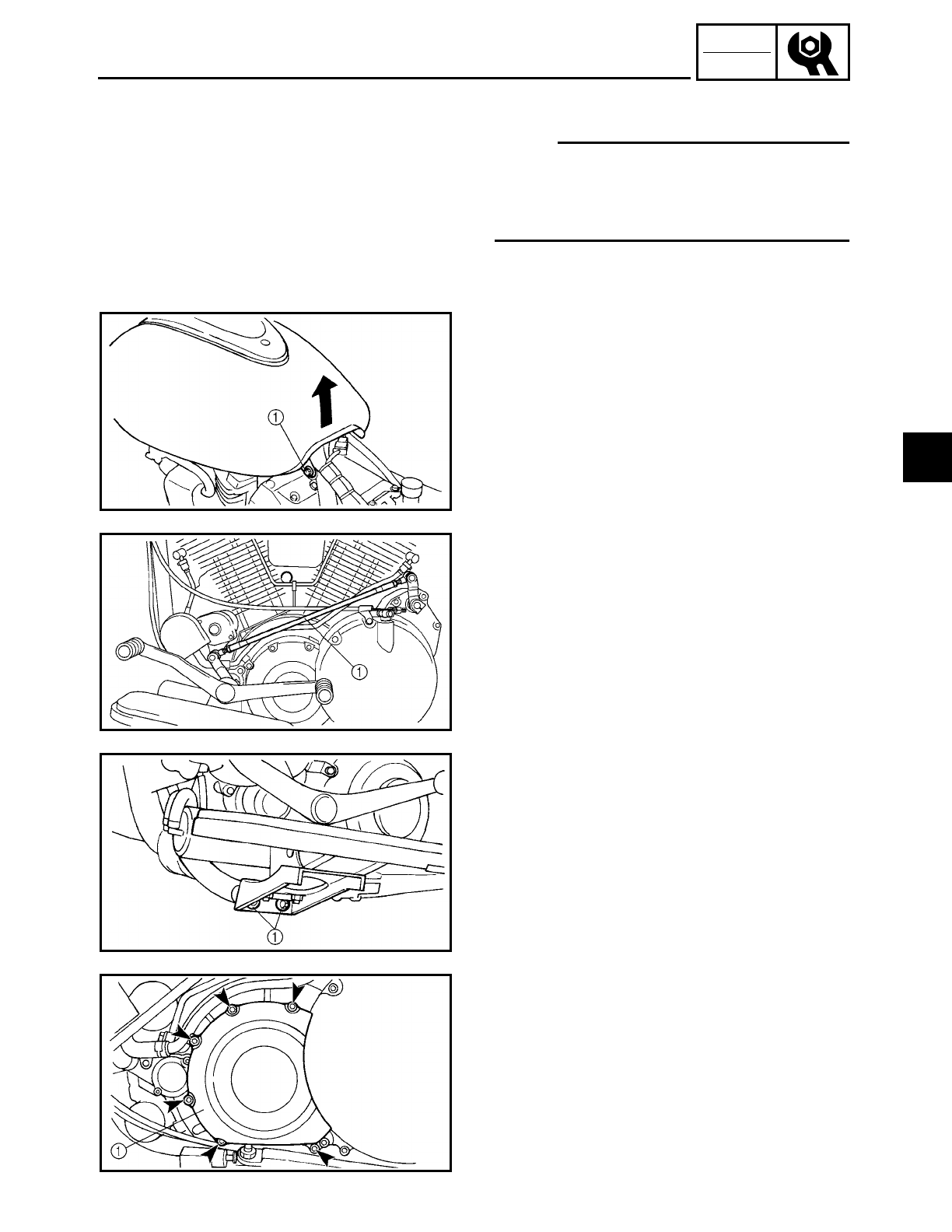 1

1

1

1