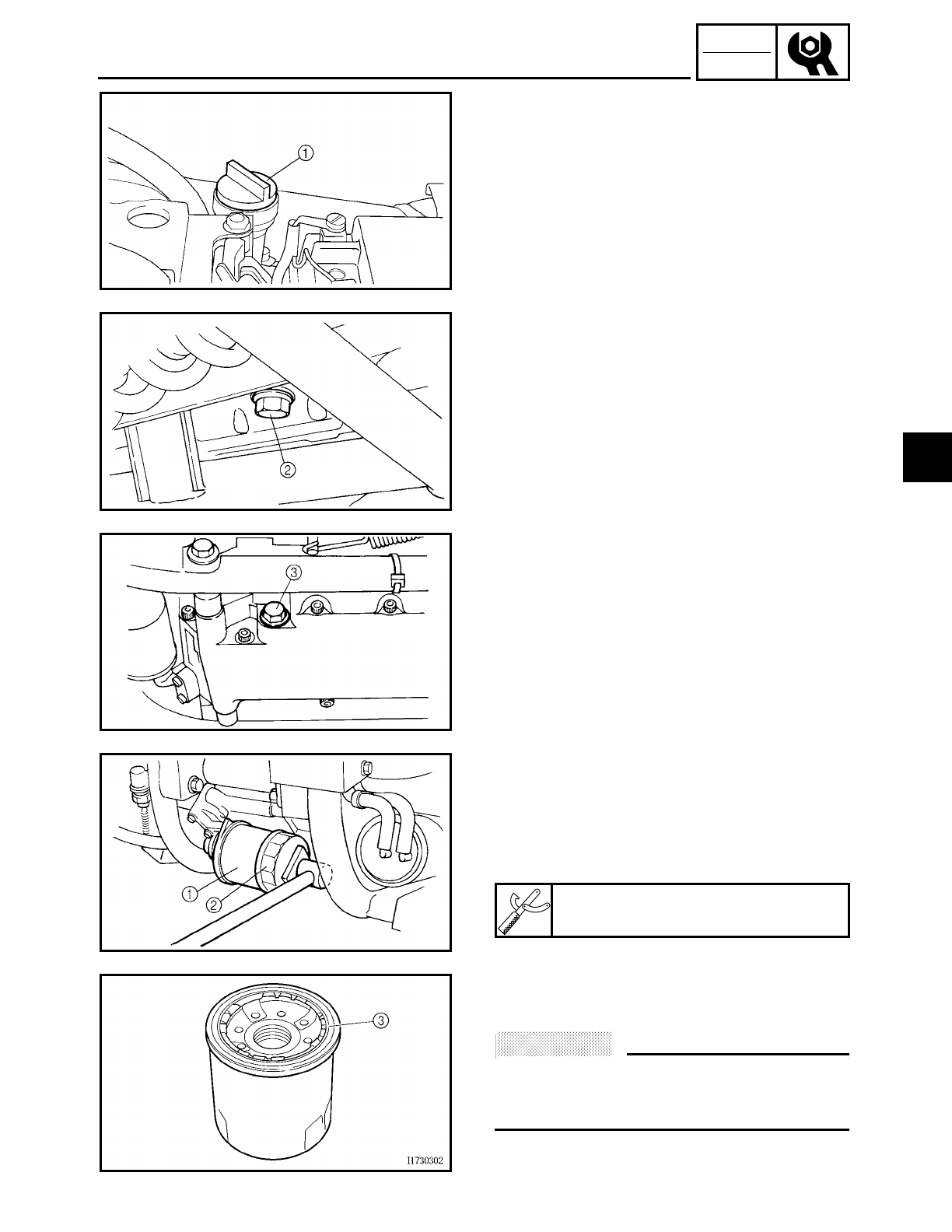 ①

②

③

①
②

③

I1730302