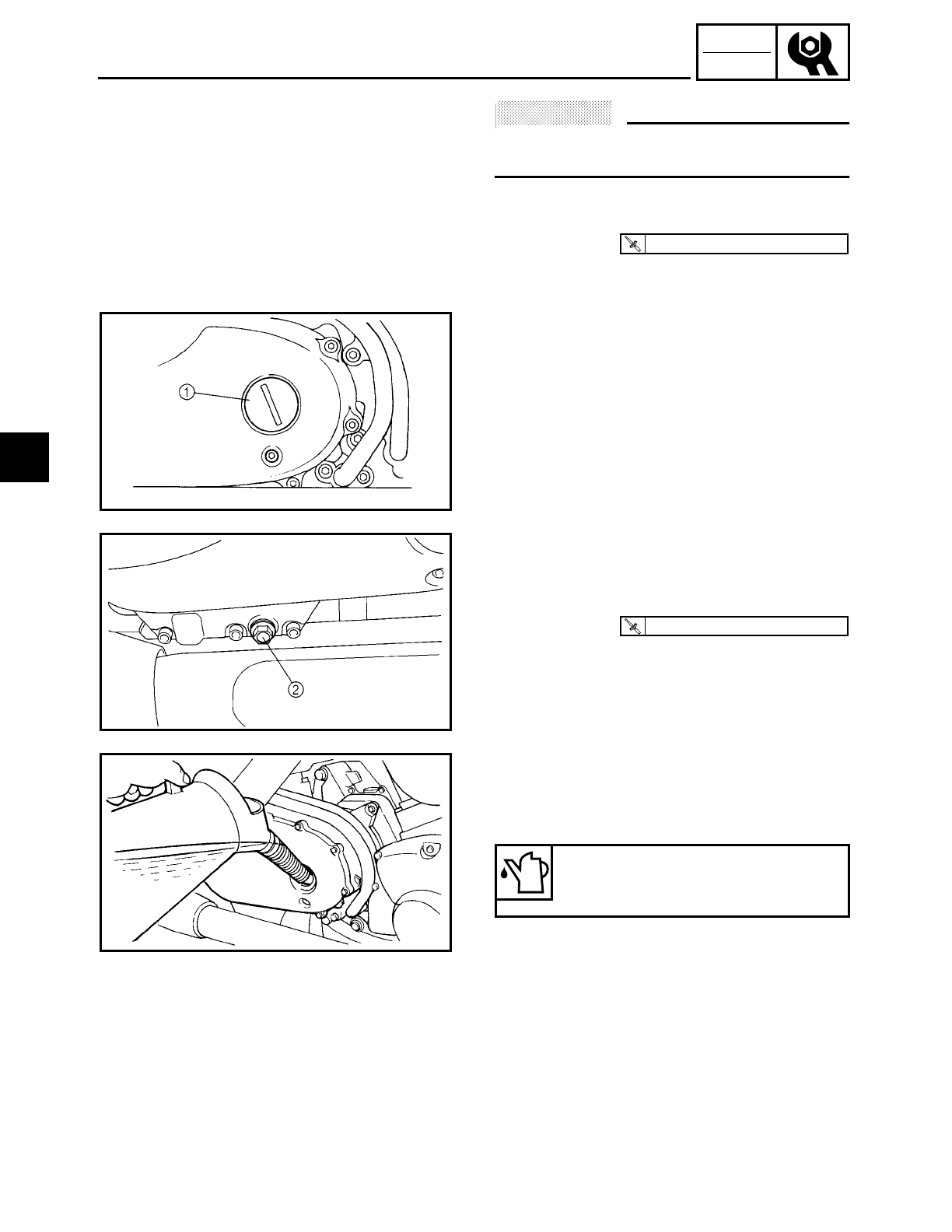 ①

②