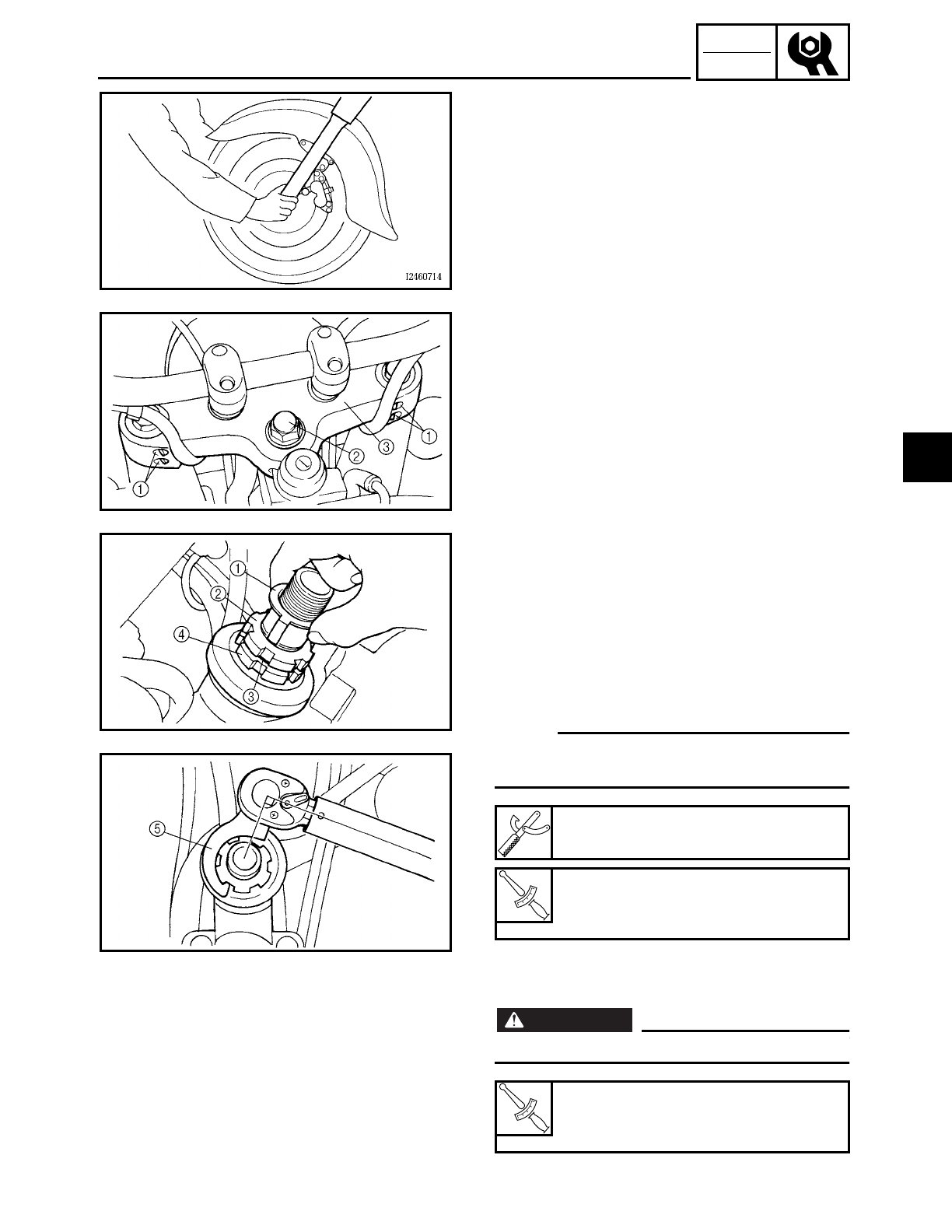 I2460714

①
②
③
①

①
②
④
③

⑤