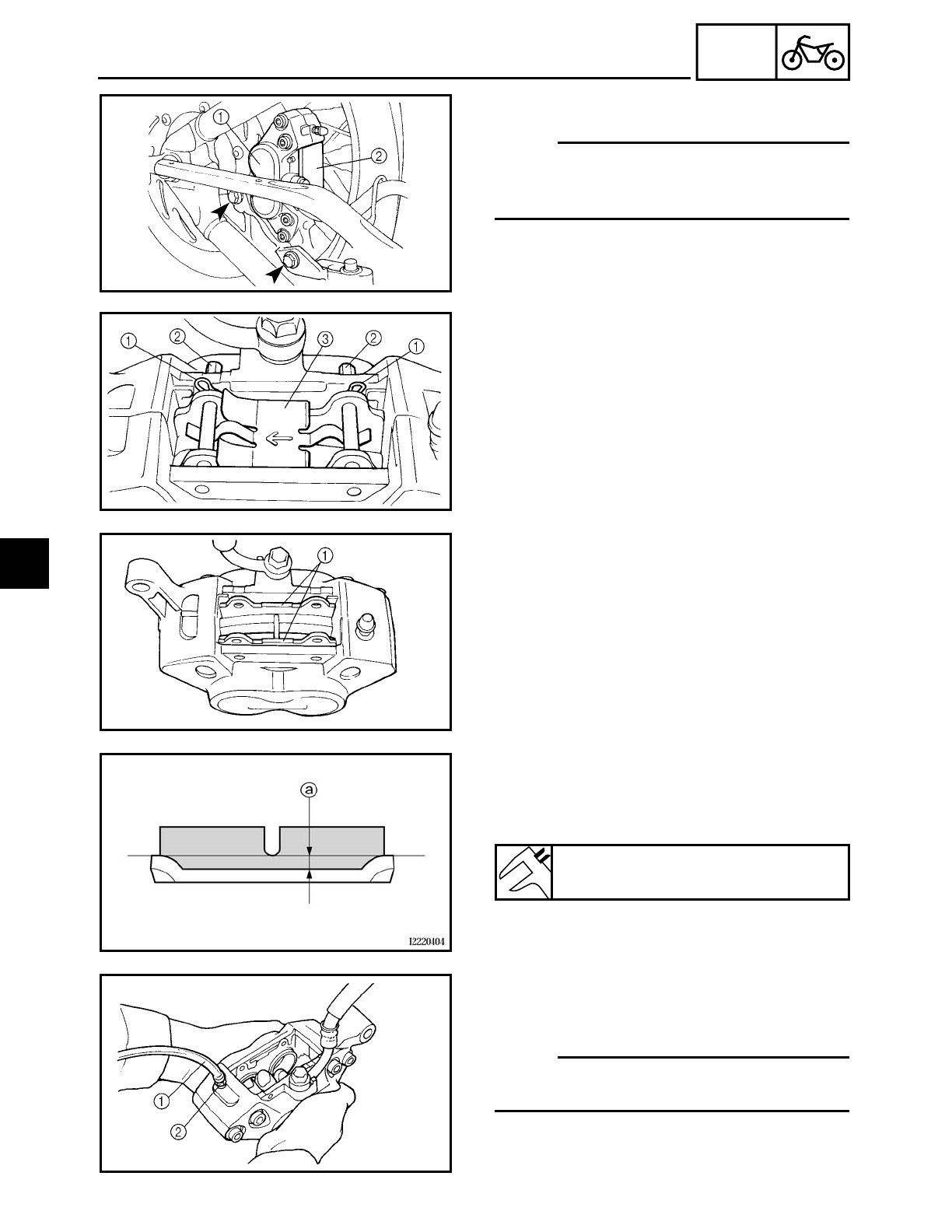 1
2

1 2 3 2 1

1

a

I2220404

1
2