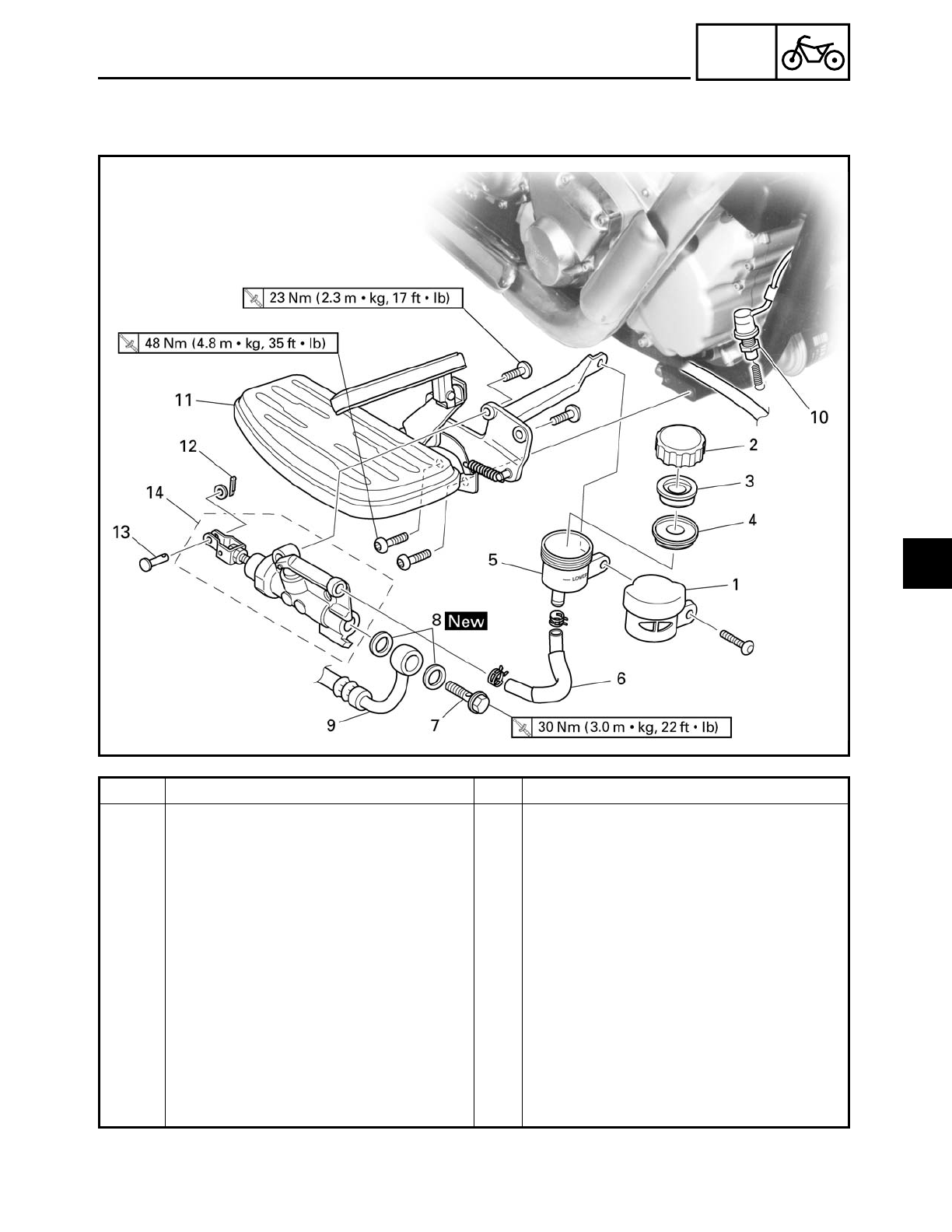 23 Nm (2.3 m • kg, 17 ft • lb)

48 Nm (4.8 m • kg, 35 ft • lb)

11

12

14

13

10

2

3

4

5

LOWER

1

8 New

6

9

7

30 Nm (3.0 m • kg, 22 ft • lb)