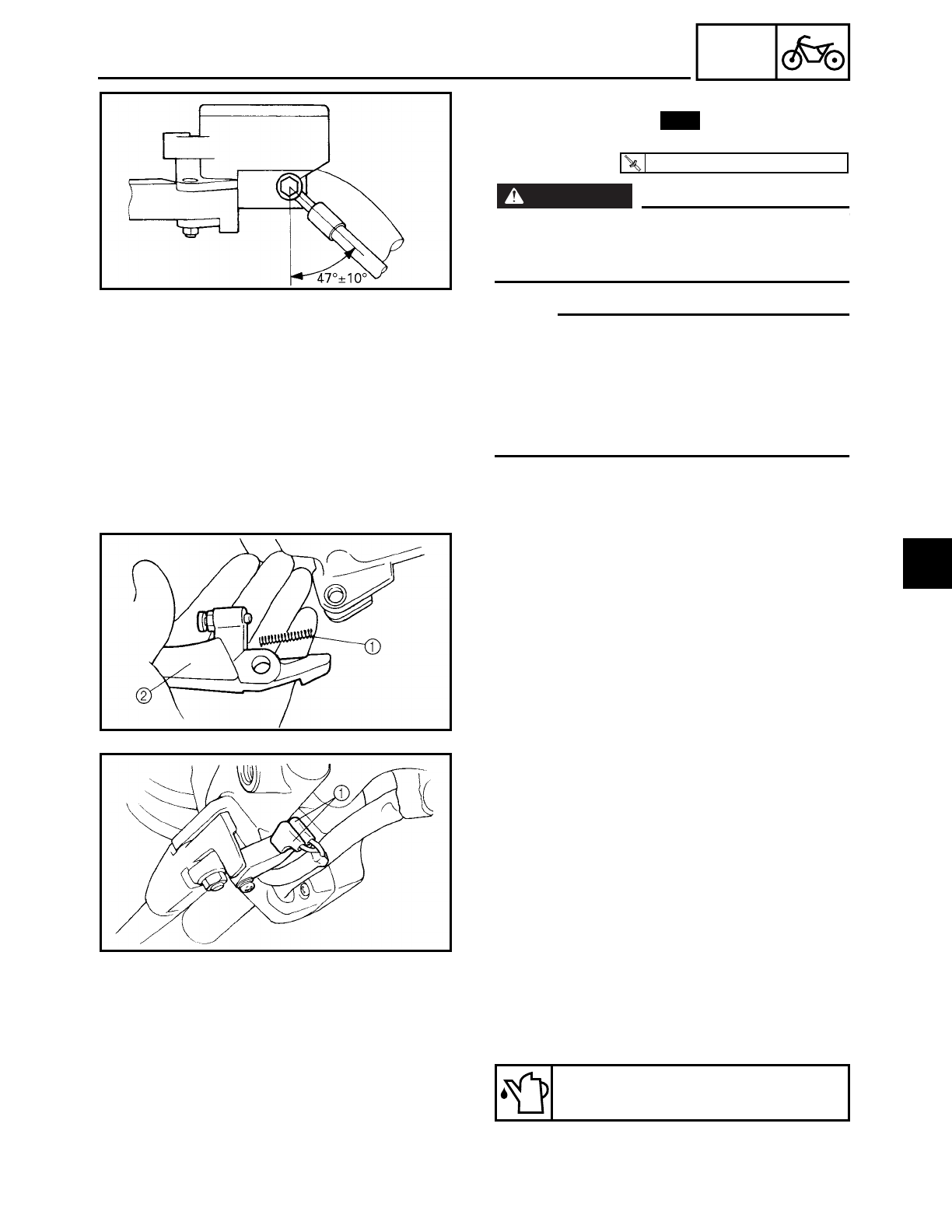 47°±10°

①

②

①