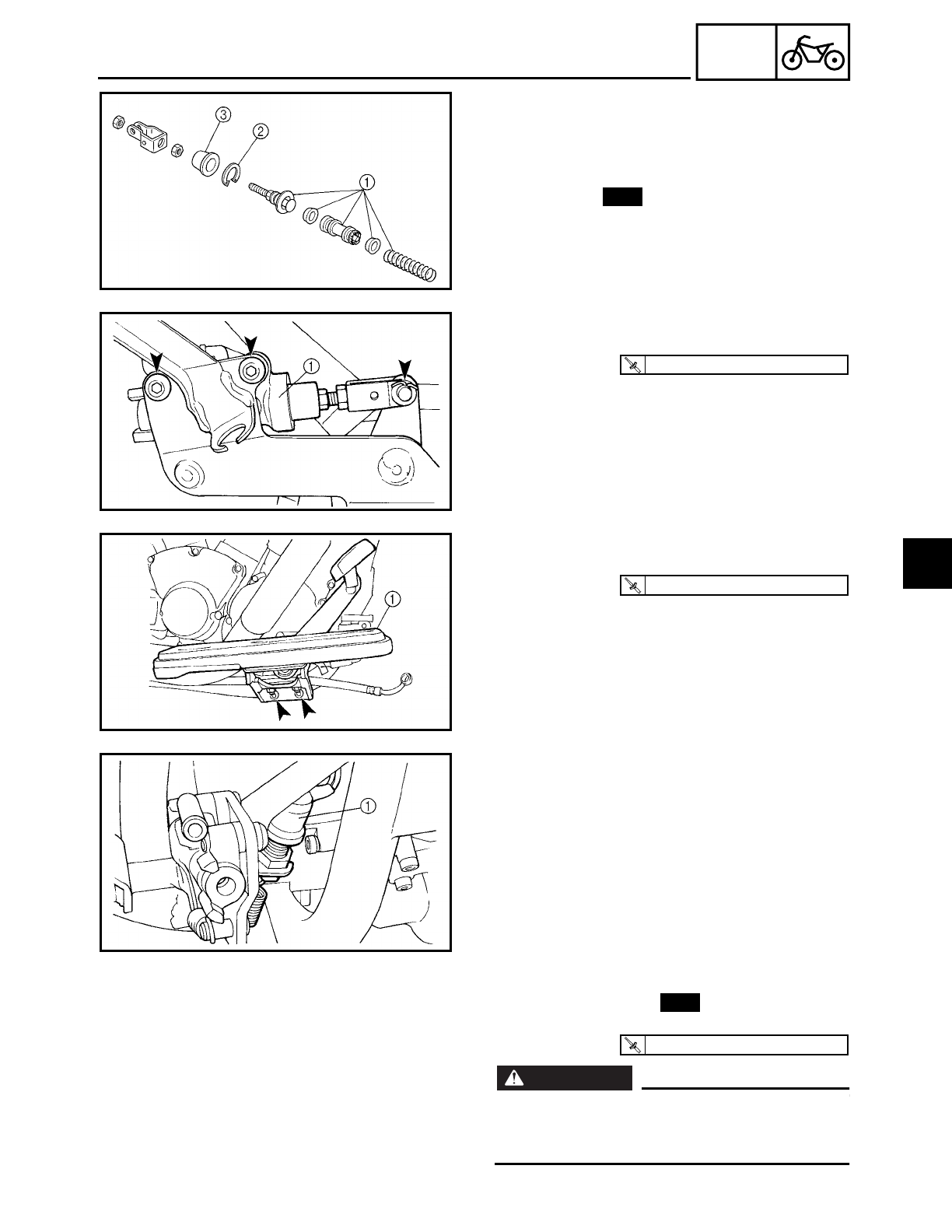 ③ ② ①

①

①

①