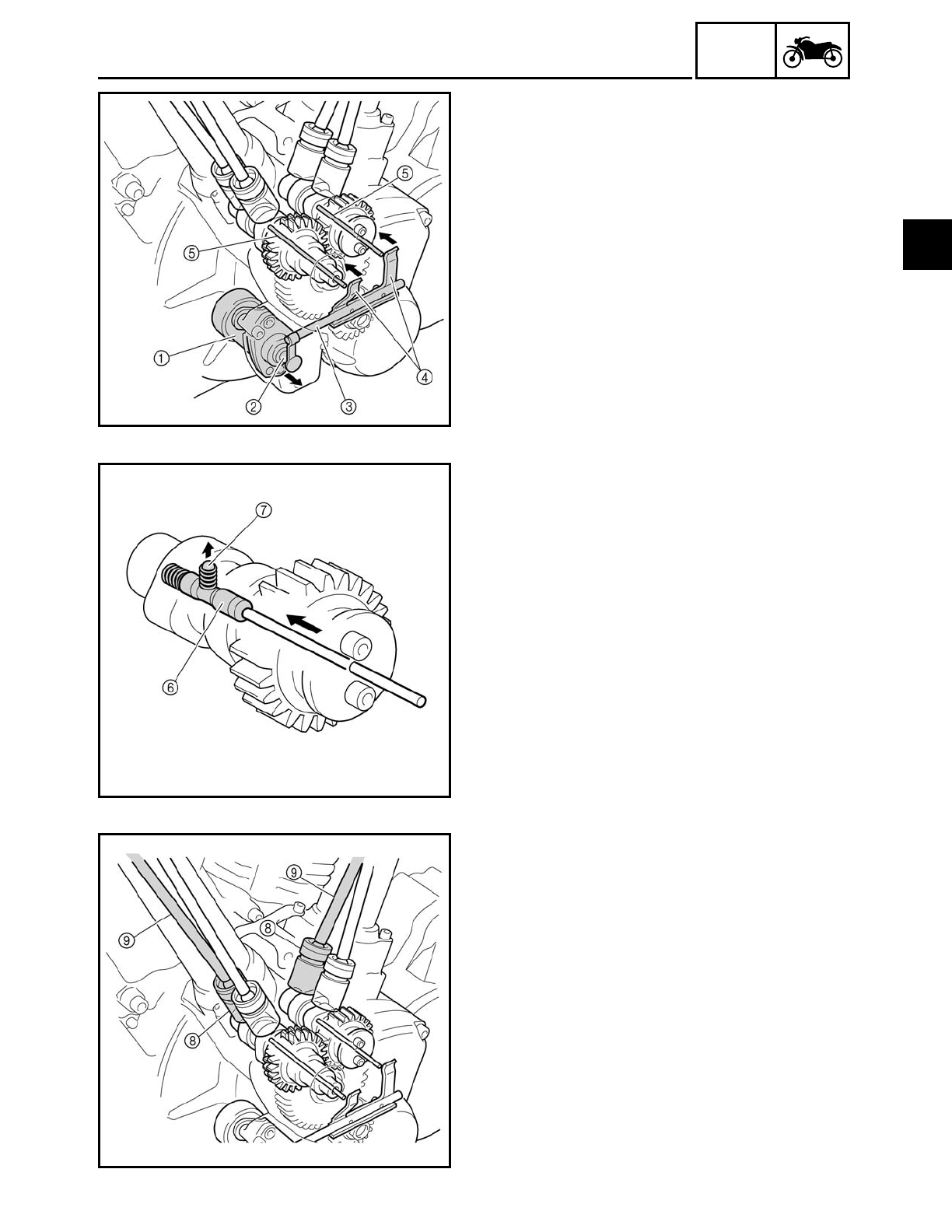 ⑤
⑤
①
②
③
④

⑦
⑥

⑨
⑨
⑧
⑧