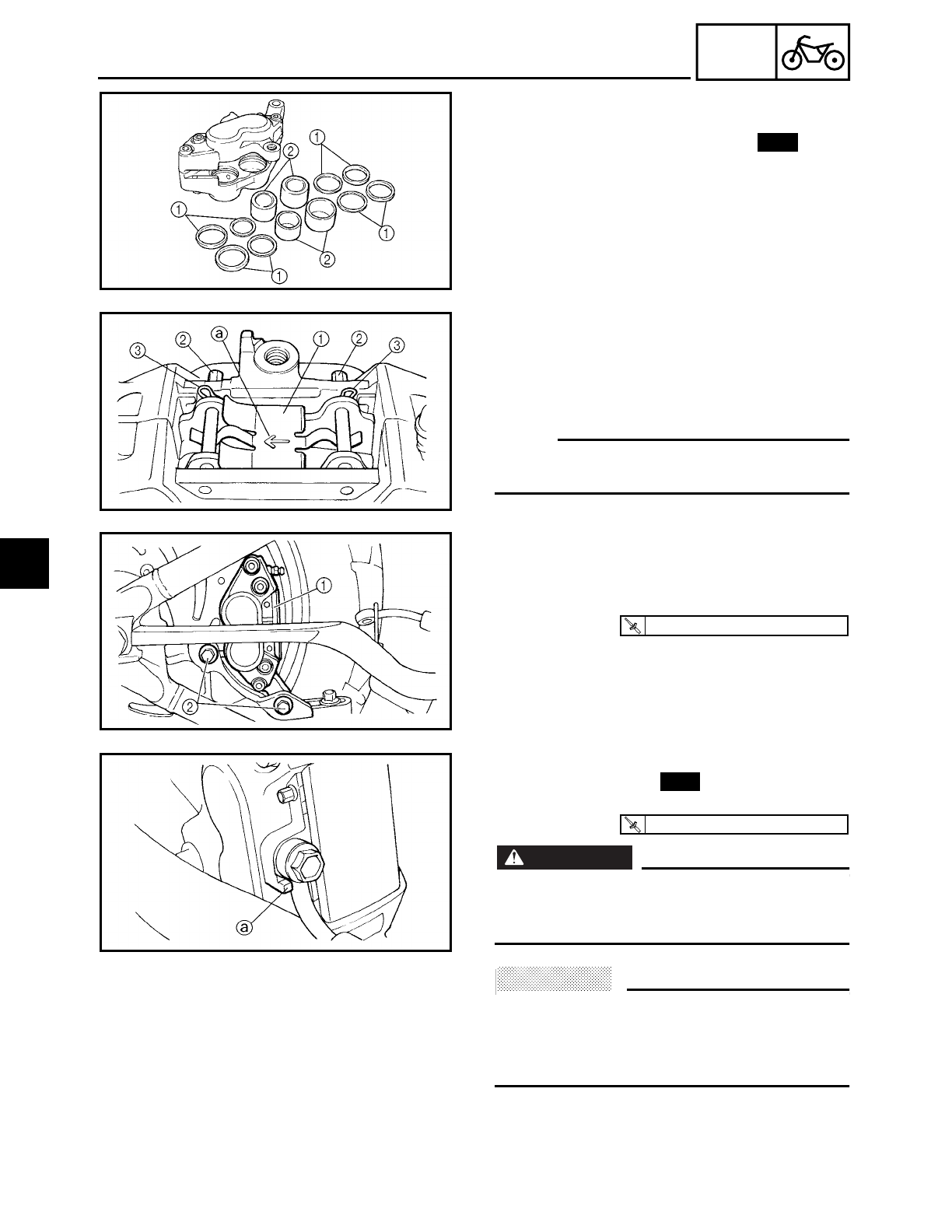 ①
②
①
①
②
①

③
②
ⓐ
①
②
③

①
②

ⓐ