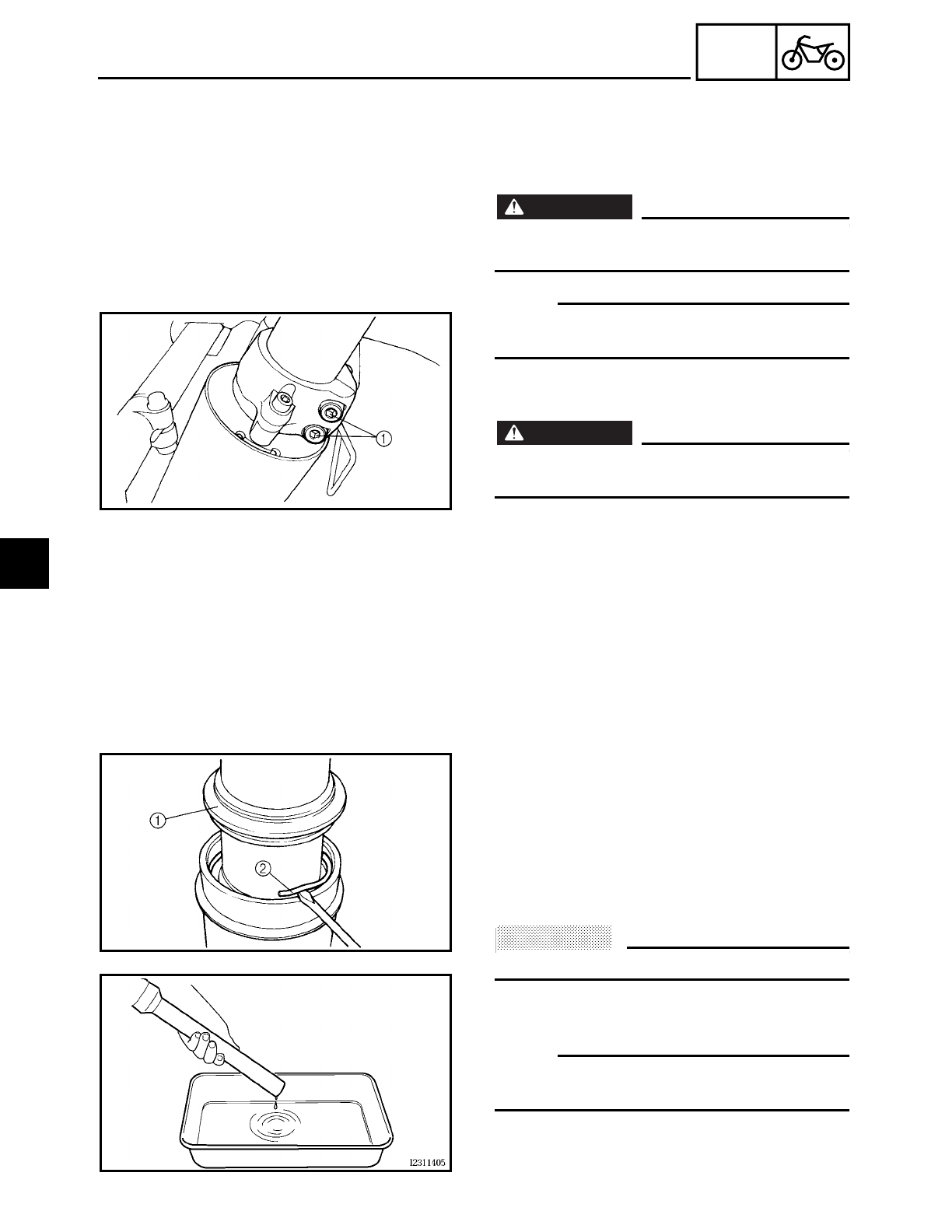 ①

①

②

I2311405