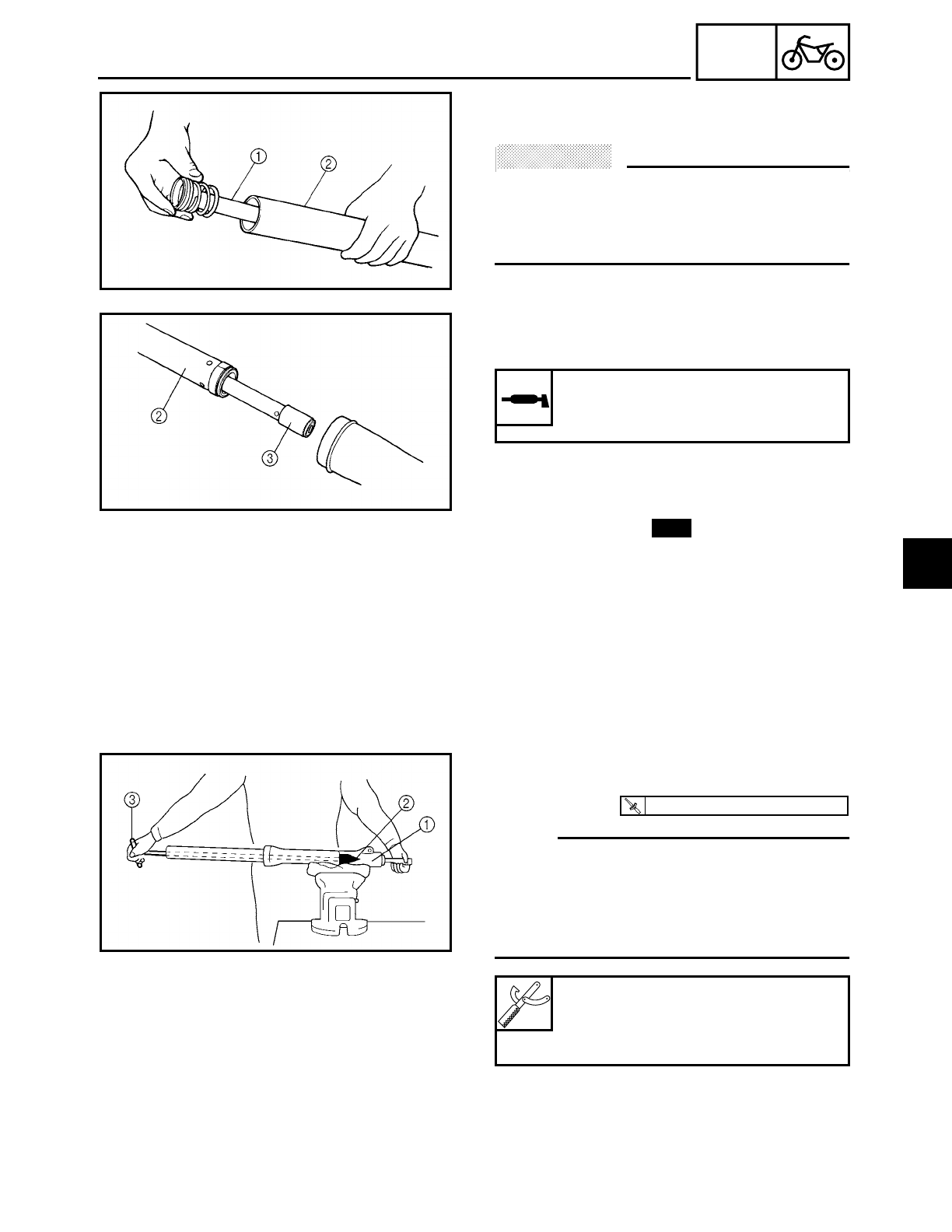 ①
②

②
③

③
②
①