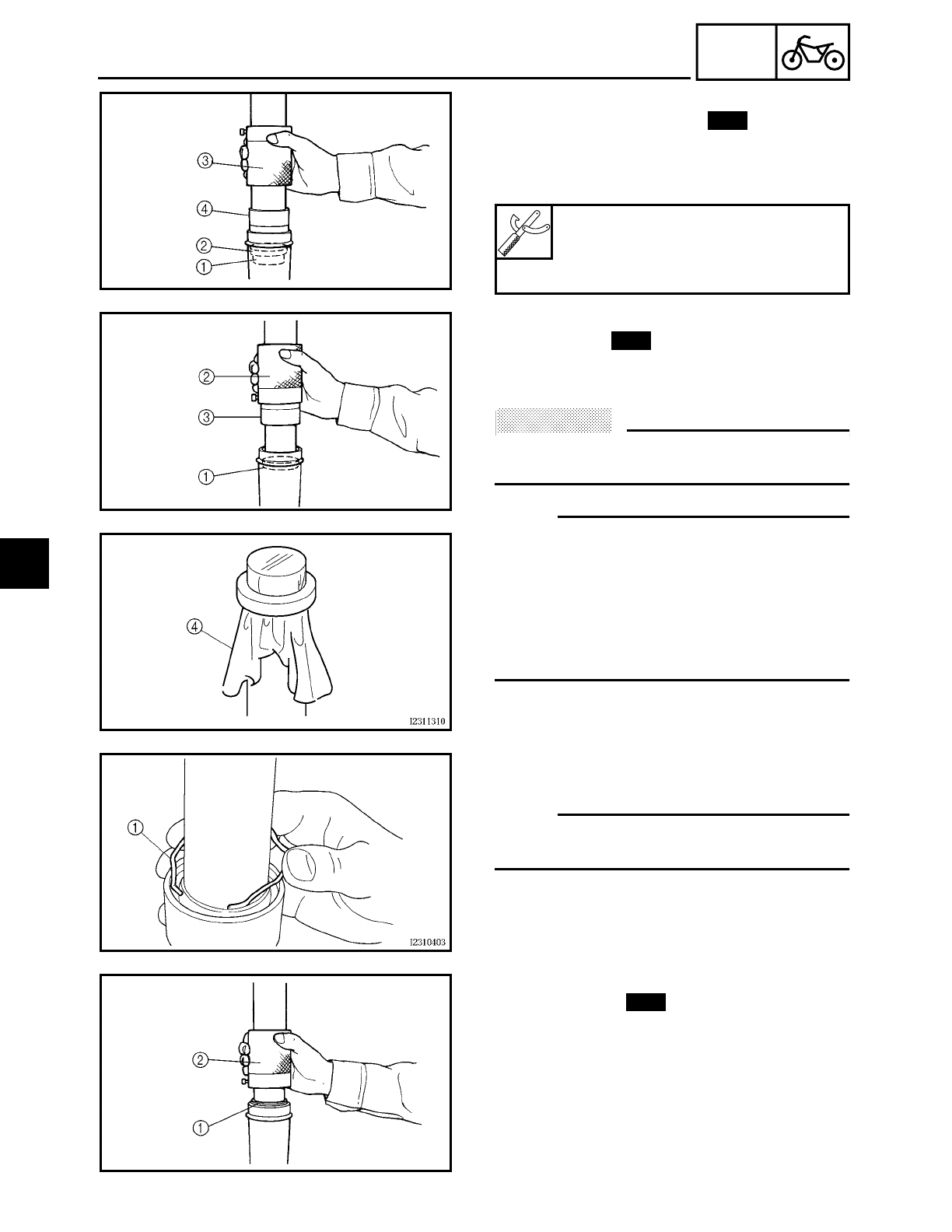 ③

④

②

①

②

③

①

④

I2311310

①

I2310403

②

①