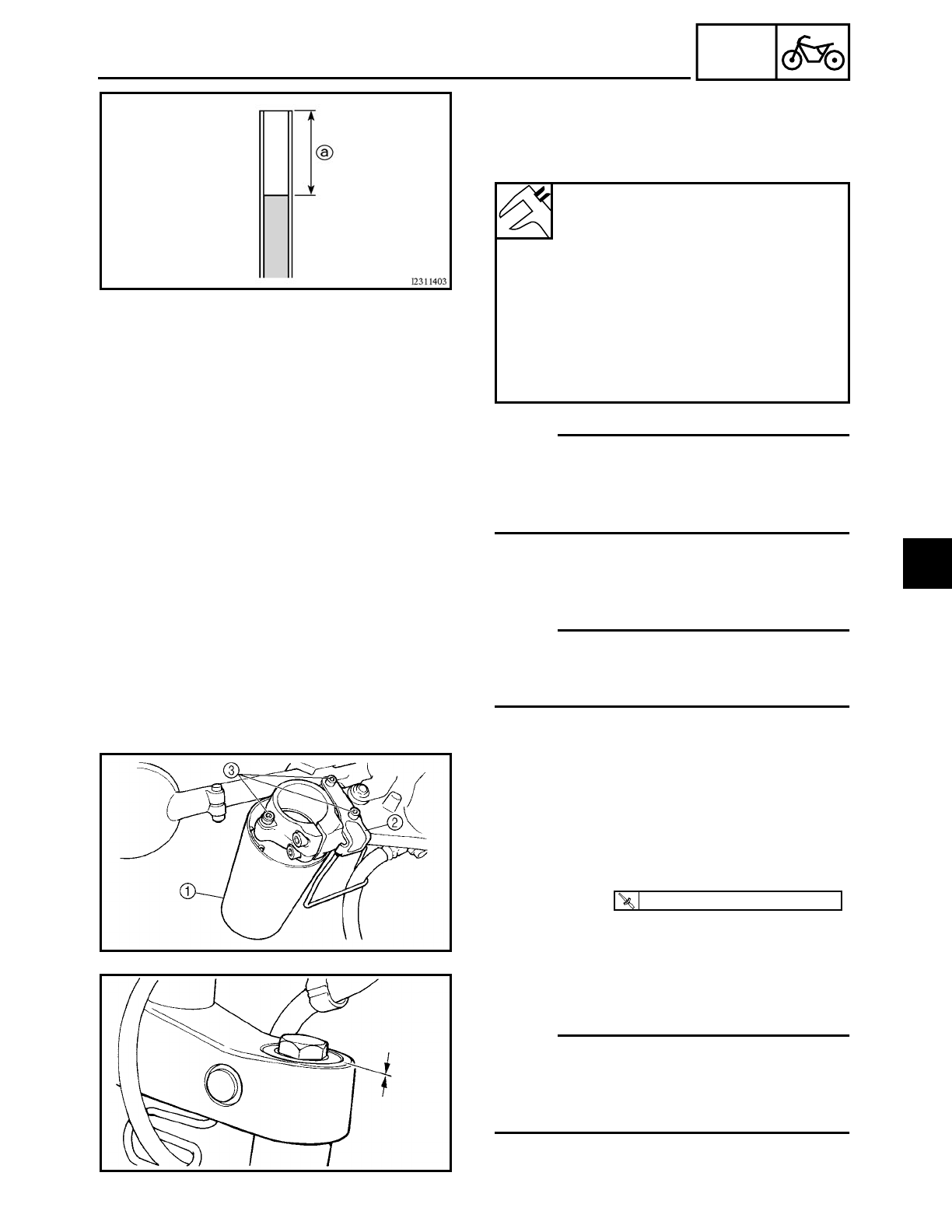 ⓐ

I2311403

③

②

①