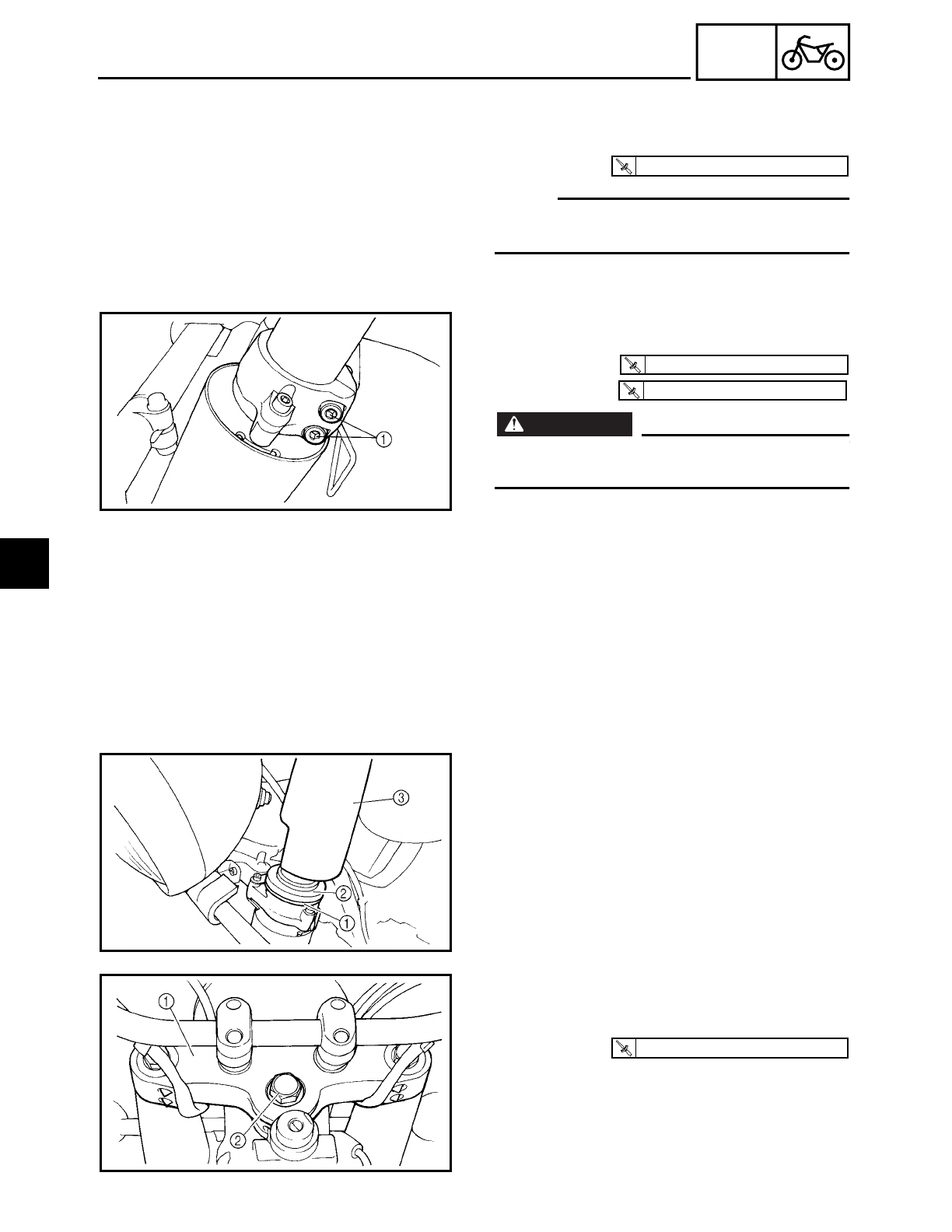 ①

③

②

①

①

②