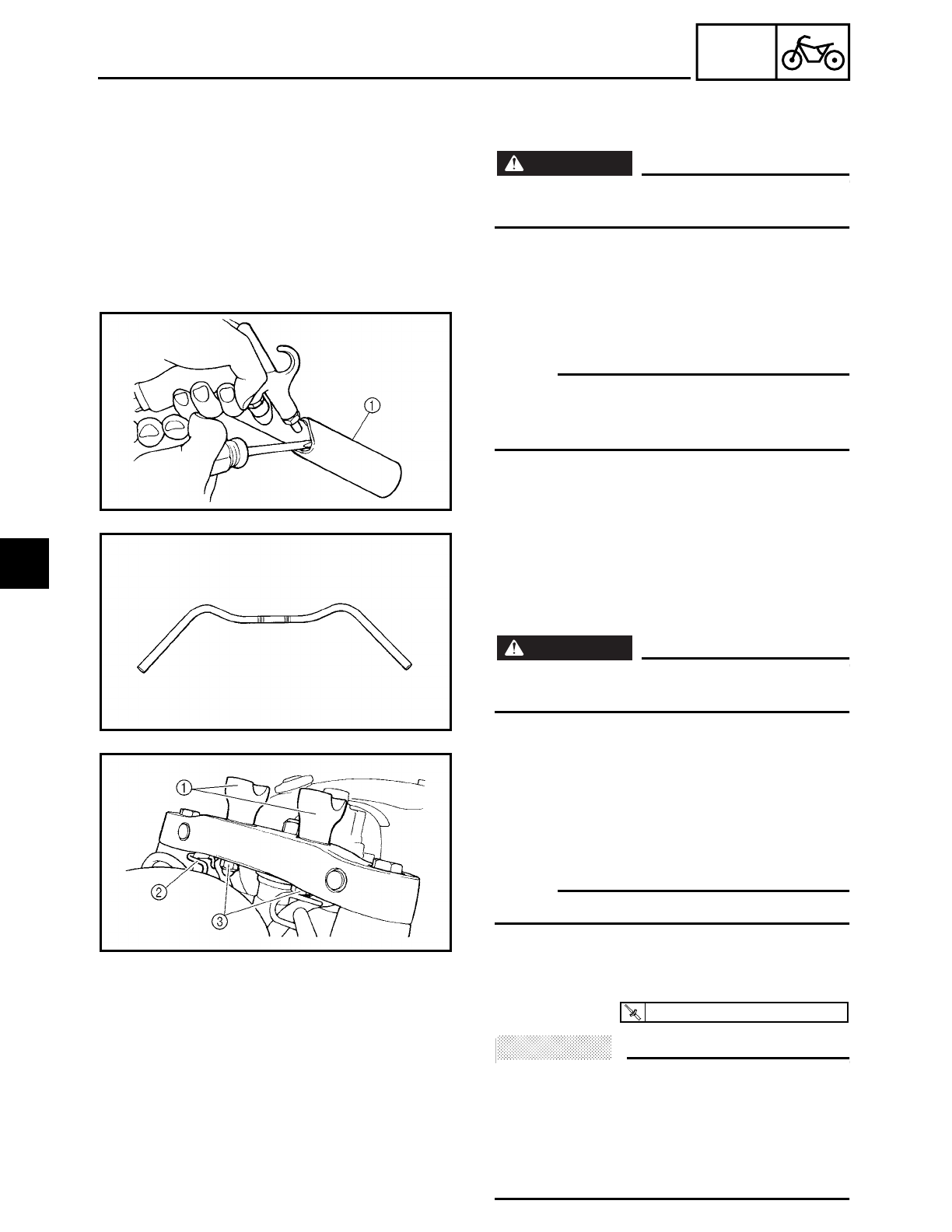 ①

①

②

③