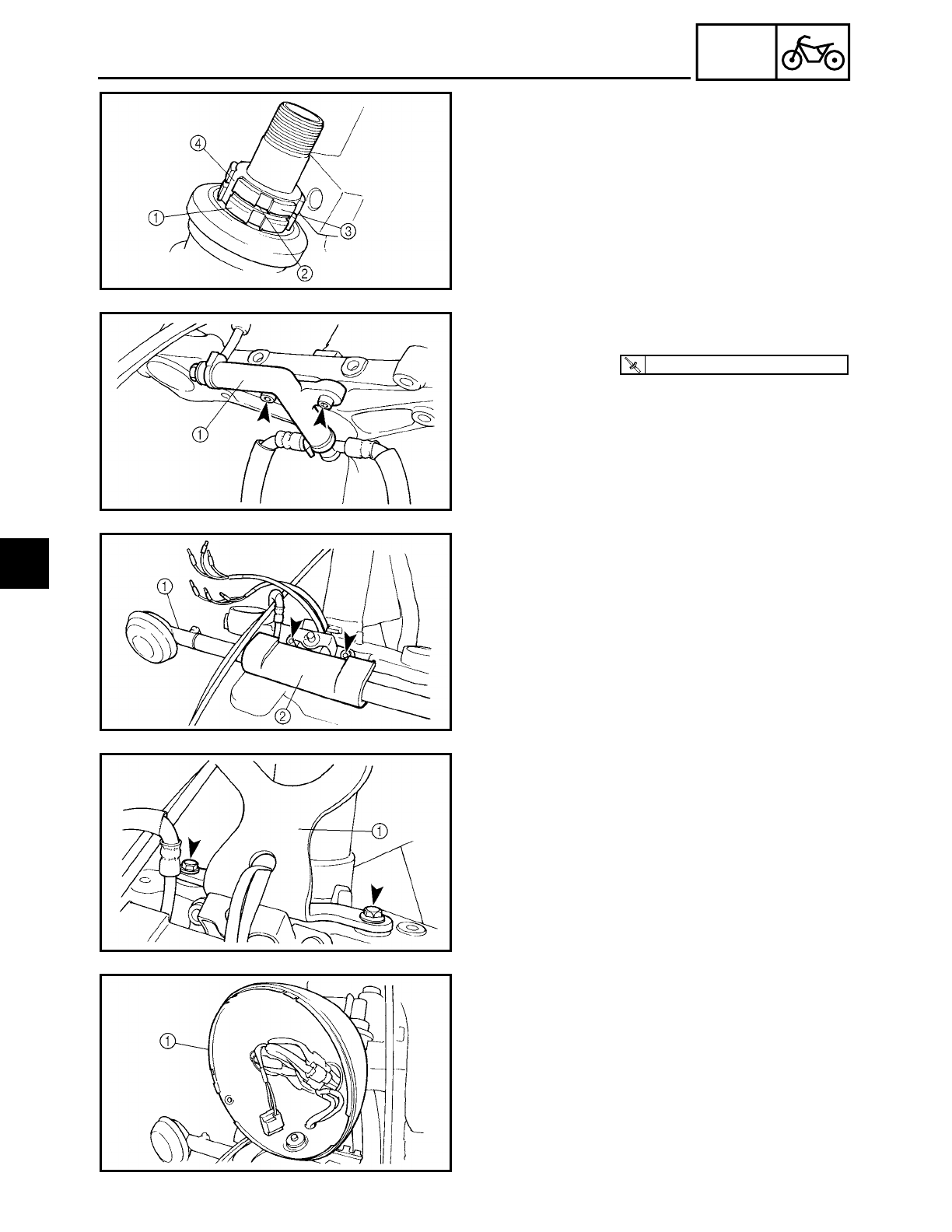 ④

①

③

②

①

①

②

①

①