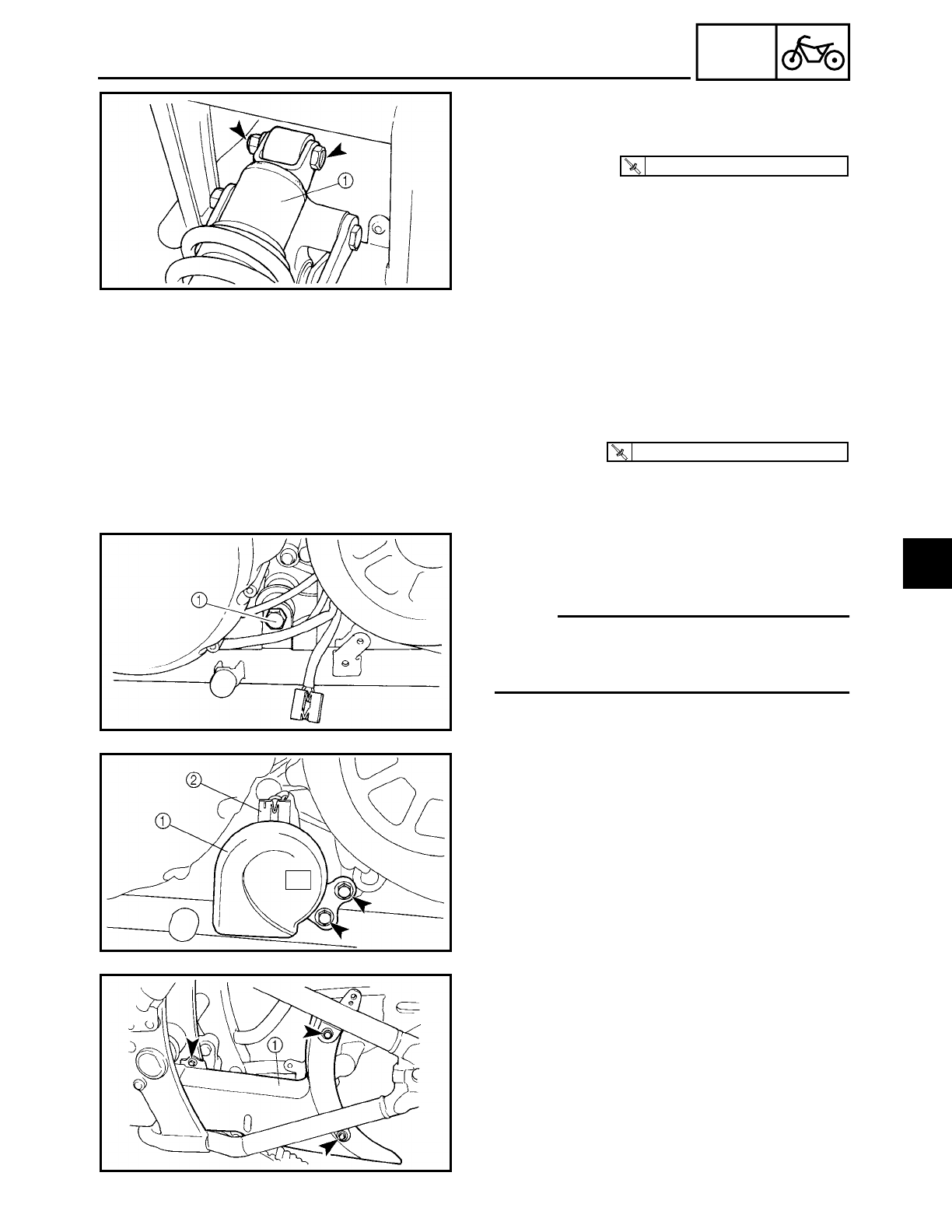 ①

①

②
①

①