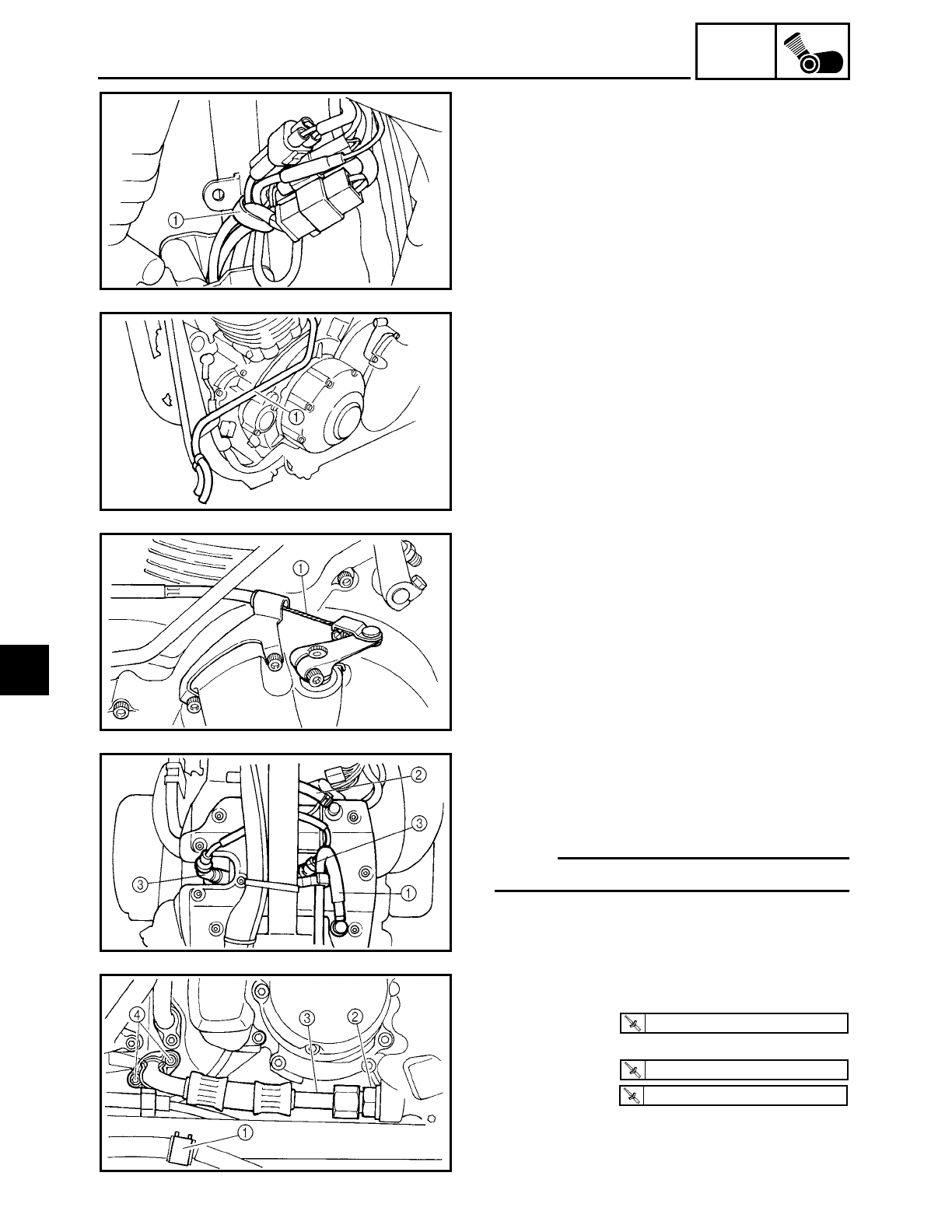 ①

①

①

②
③
③
①

④
③
②
①