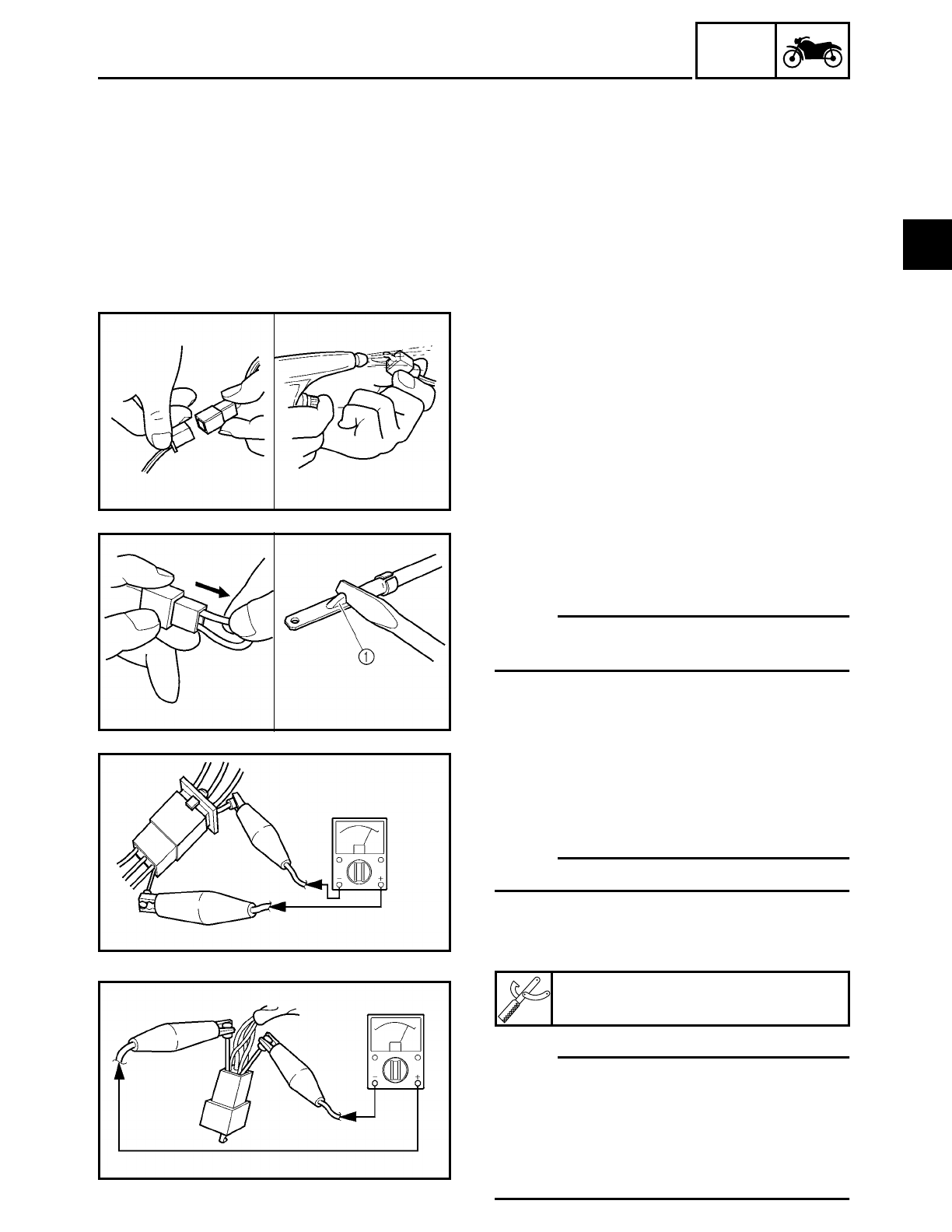 ①