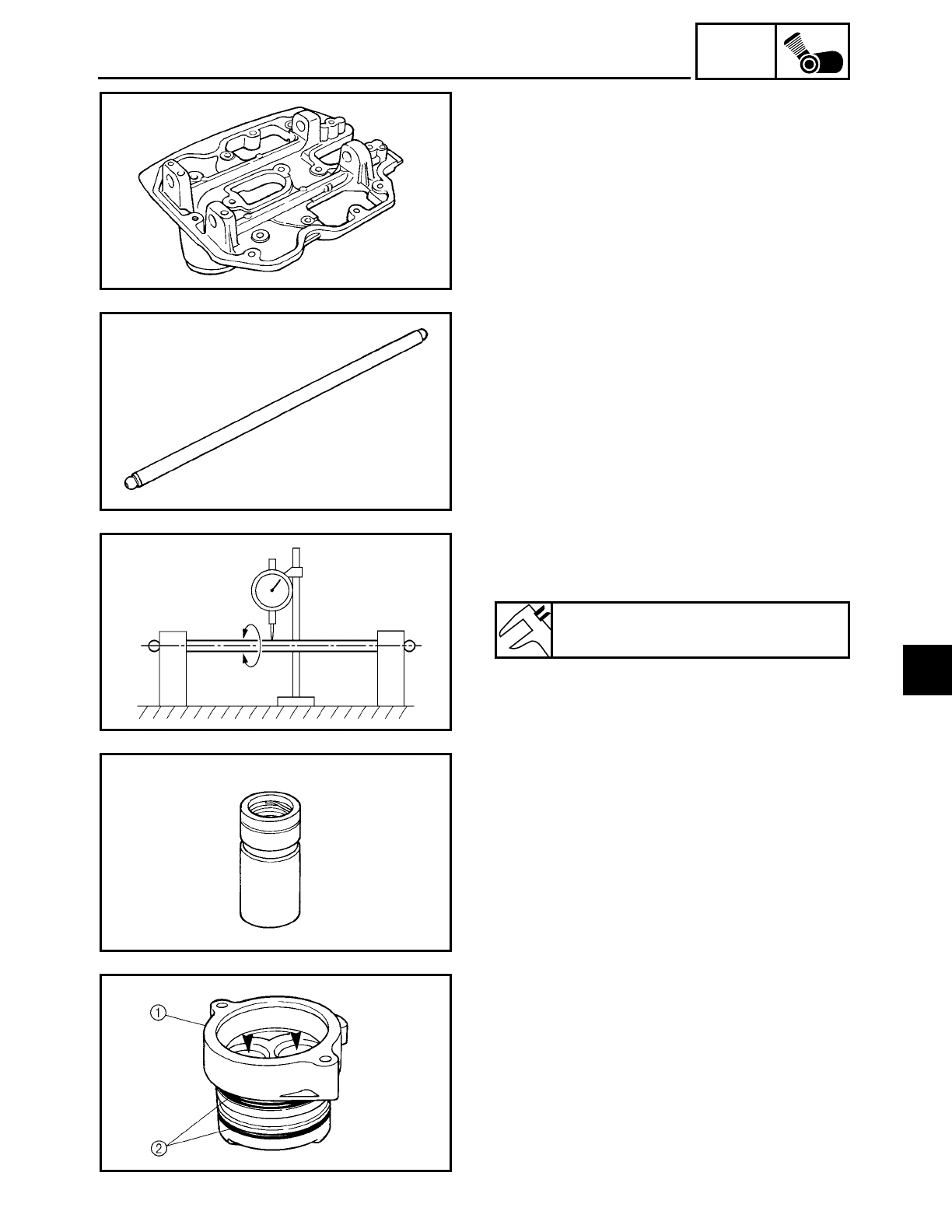 ①

②