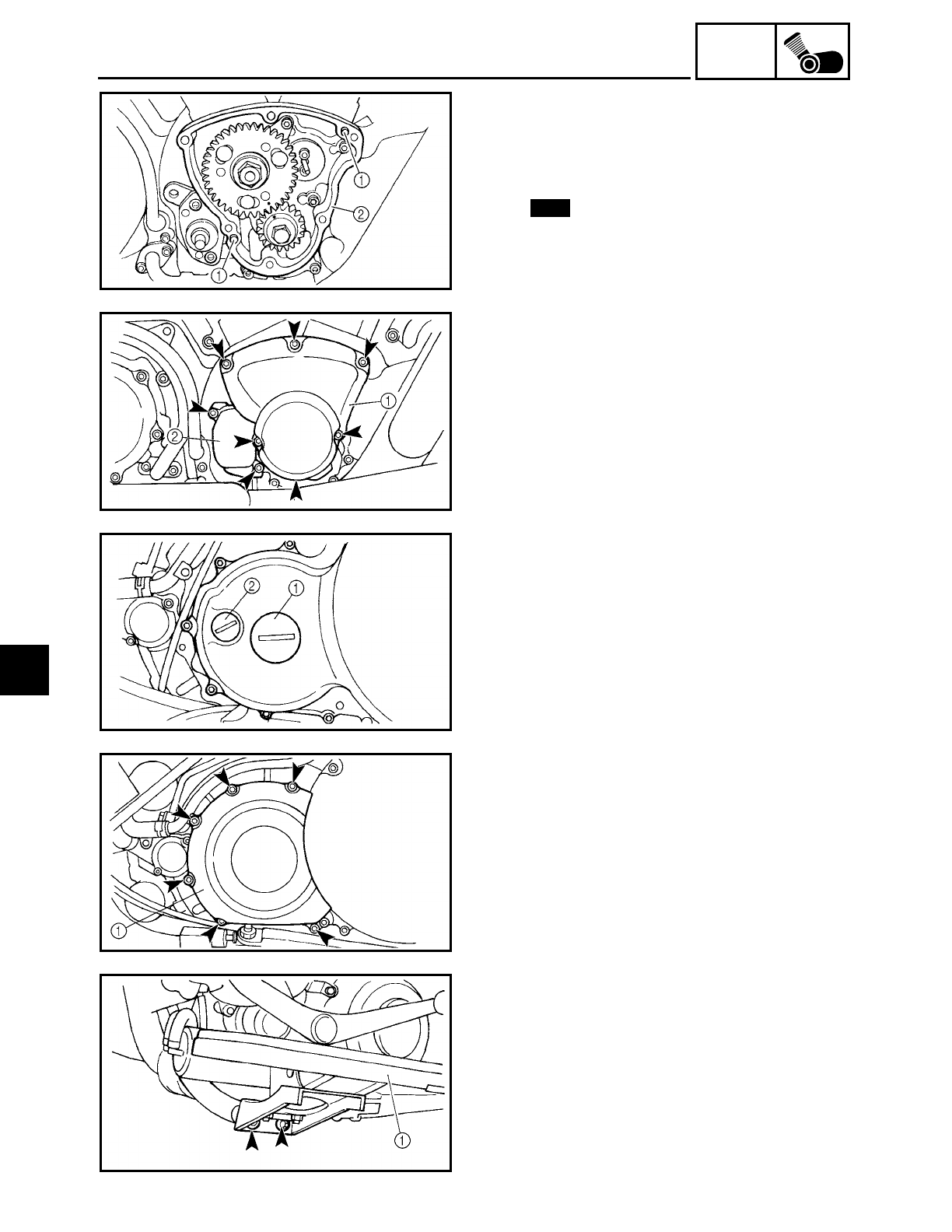 1
2
1

1
2

2
1

1

1