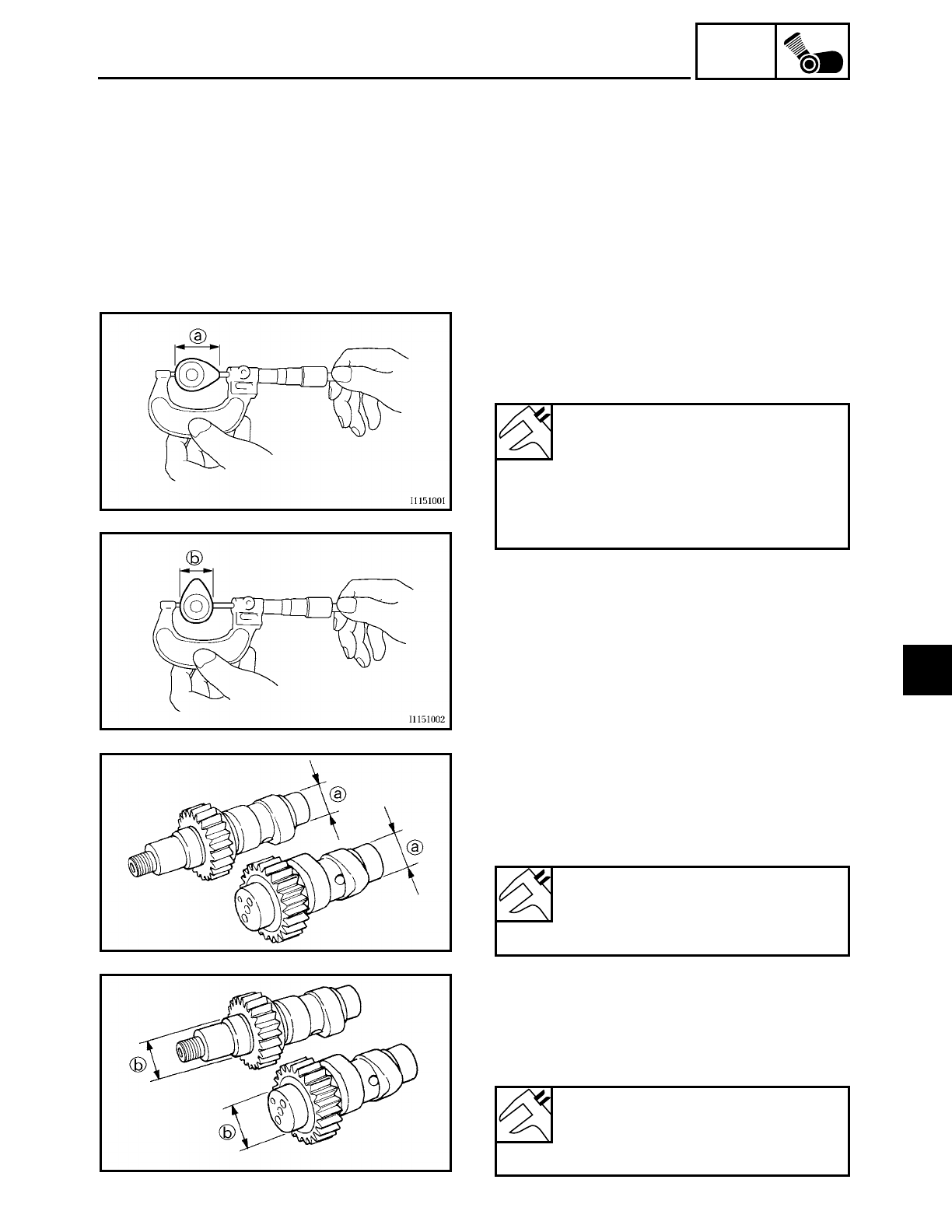 ⓐ

I1151001

ⓑ

I1151002

ⓐ

ⓐ

ⓑ

ⓑ