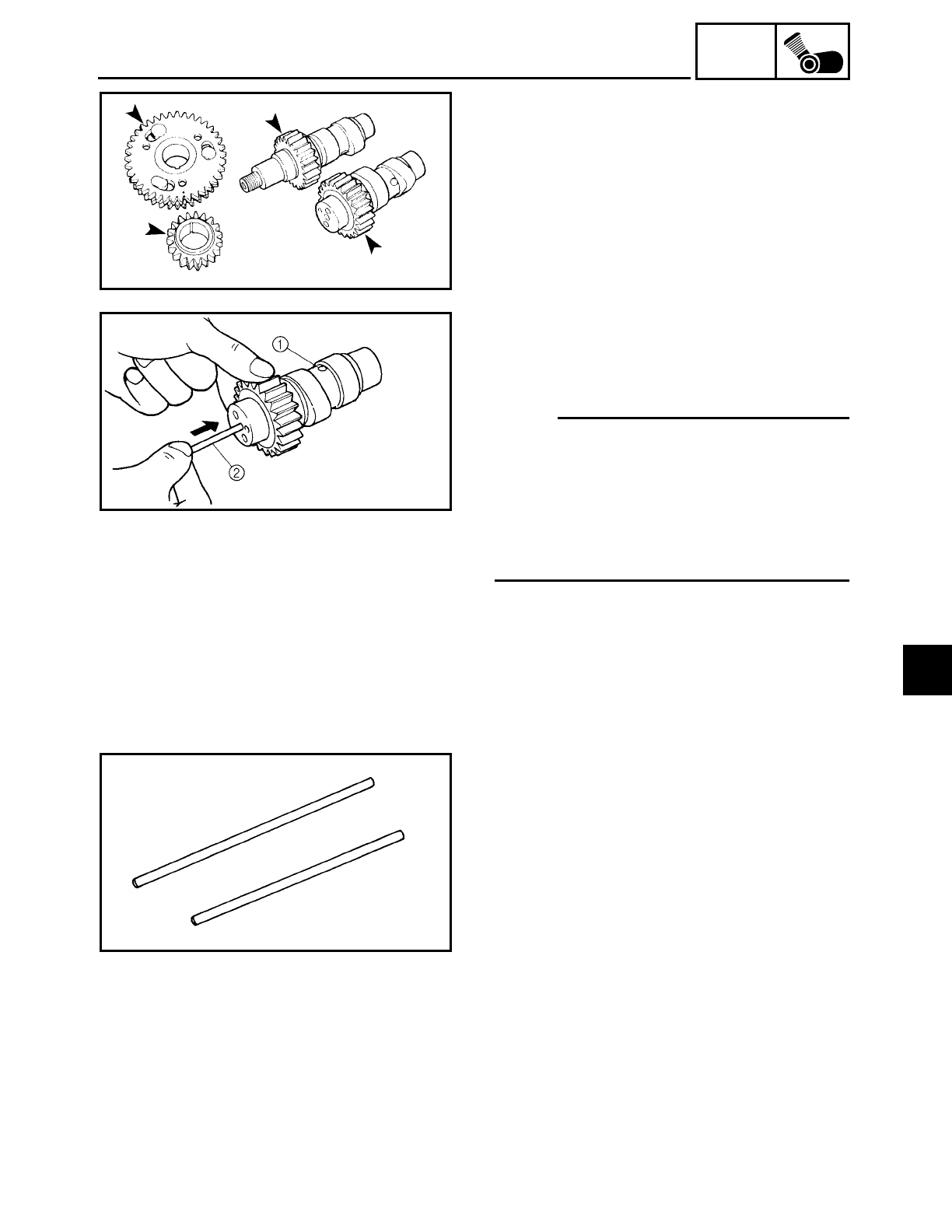 ①

②