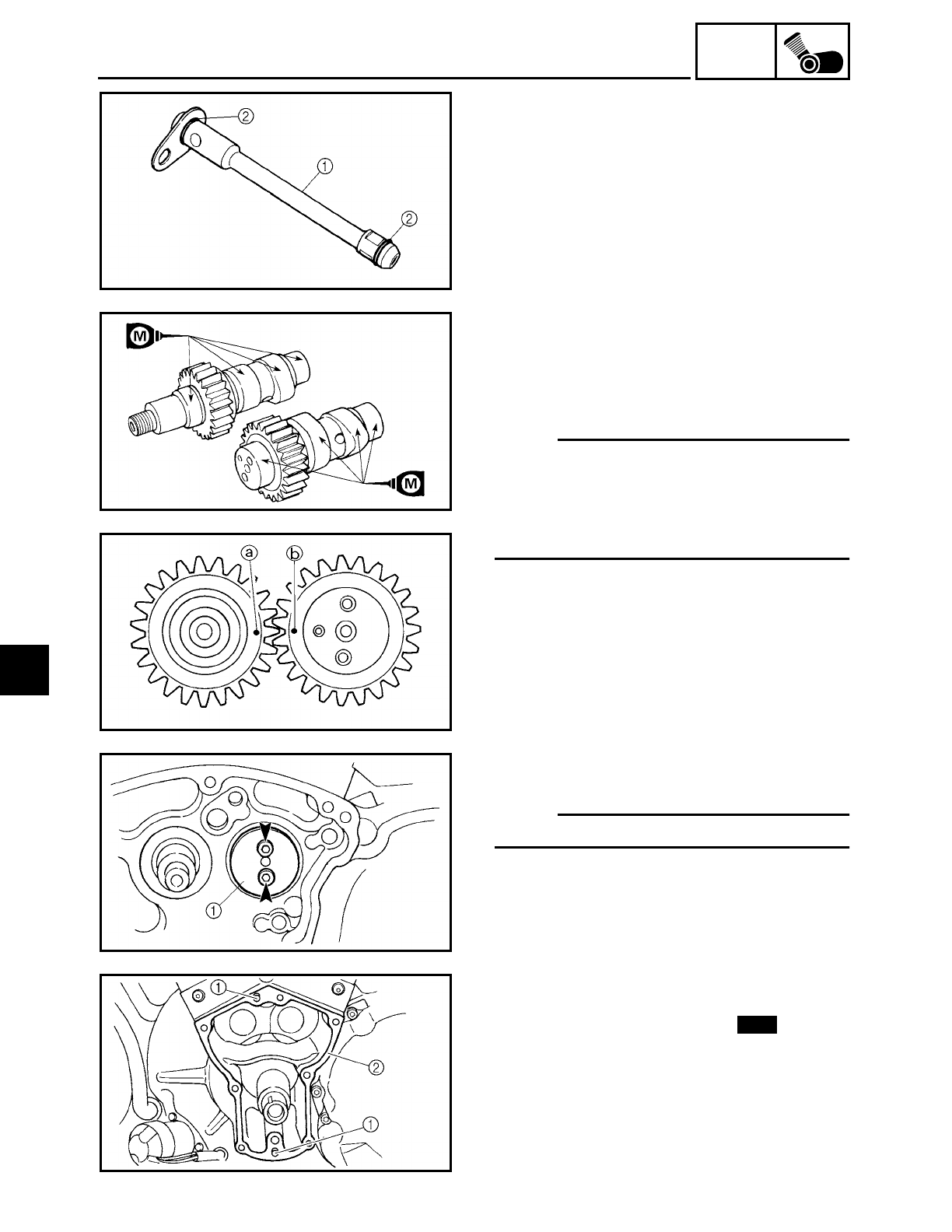 ②
①
②

M

M

ⓐ ⓑ

①

①

②

①