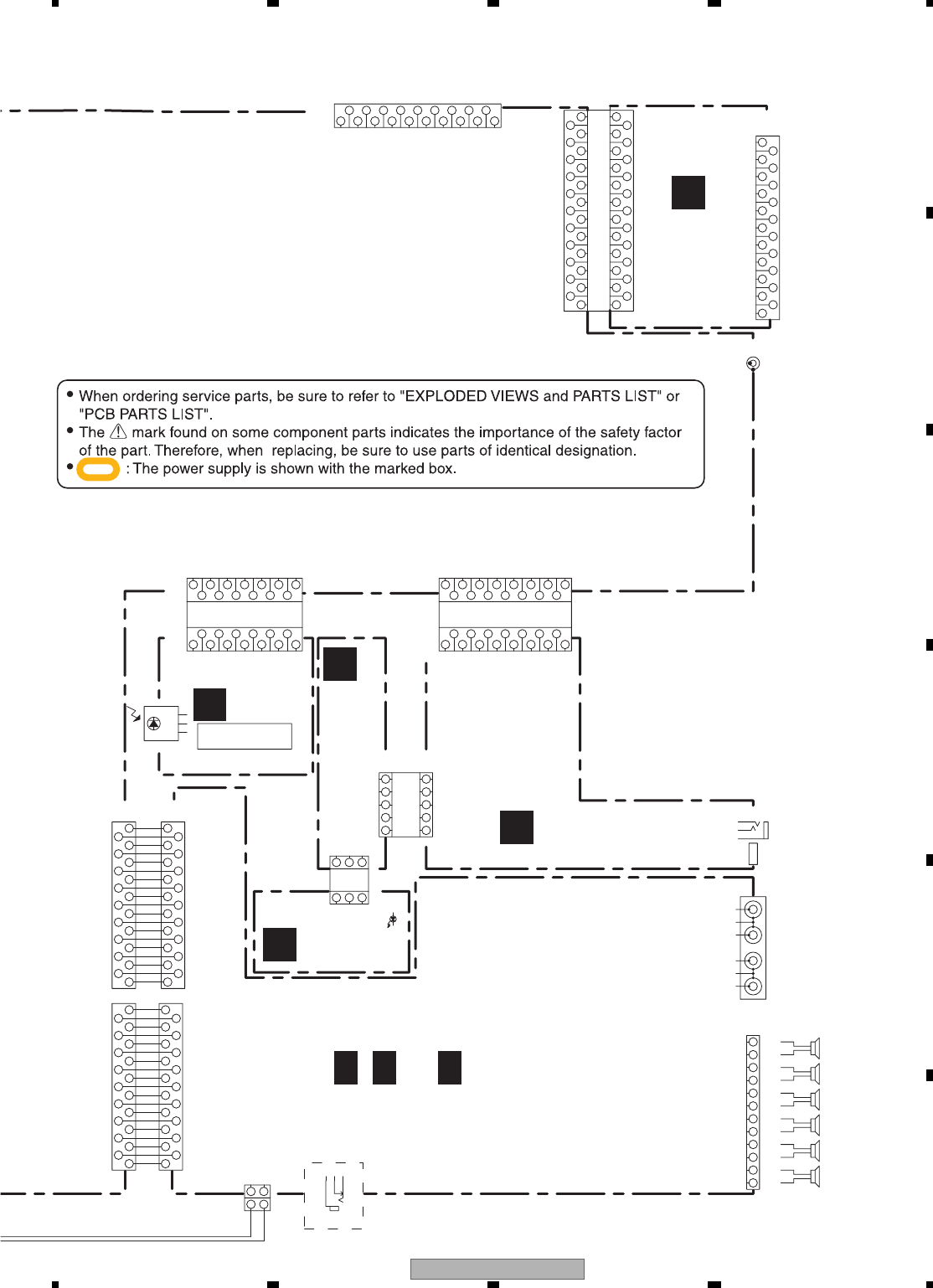 • When ordering service parts, be sure to refer to "EXPLODED VIEWS and PARTS LIST" or "PCB PARTS LIST".
• The ⚠ mark found on some component parts indicates the importance of the safety factor of the part. Therefore, when replacing, be sure to use parts of identical designation.
• : The power supply is shown with the marked box.