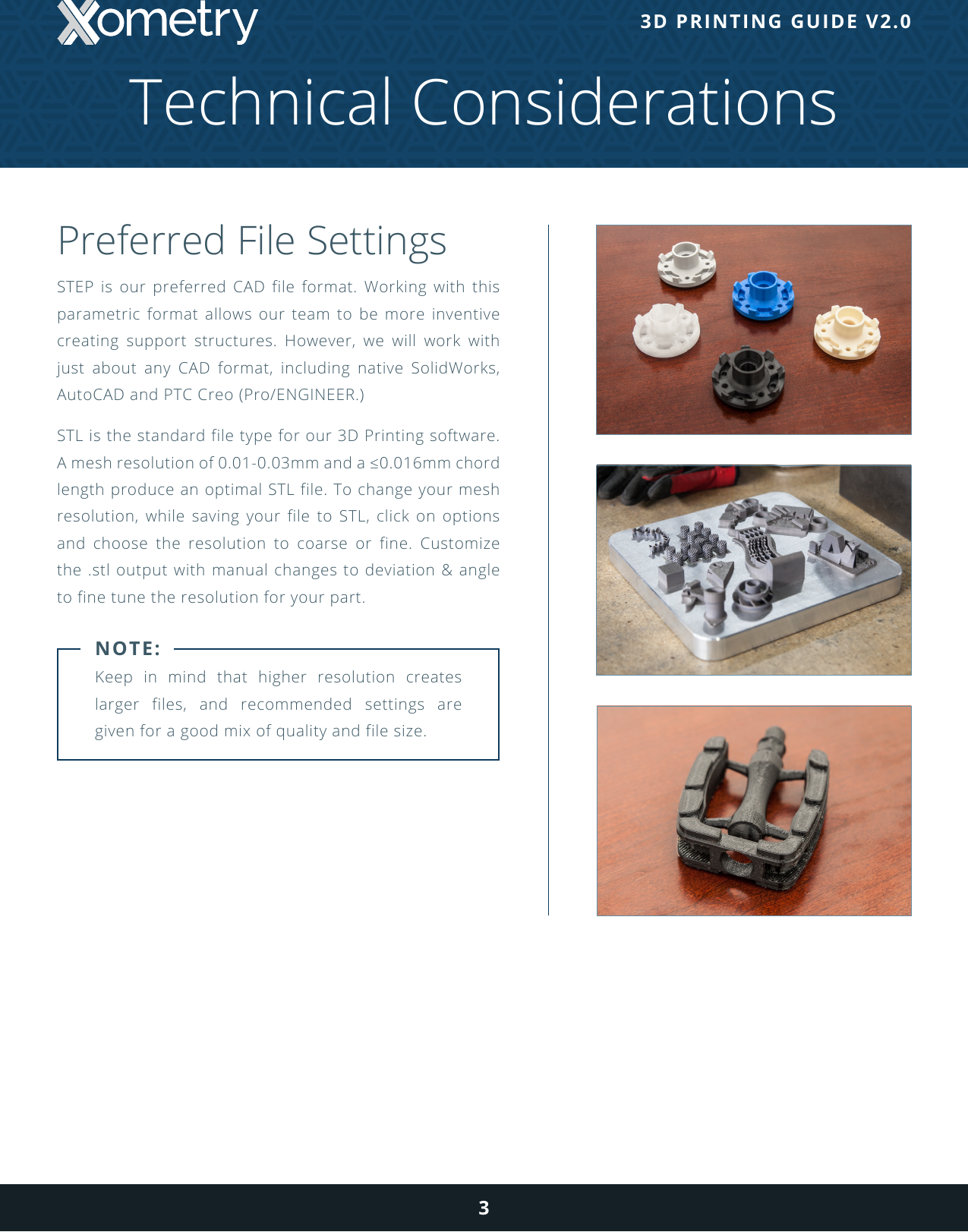 Xometry

3D PRINTING GUIDE V2.0

Technical Considerations

Preferred File Settings

STEP is our preferred CAD file format. Working with this parametric format allows our team to be more inventive creating support structures. However, we will work with just about any CAD format, including native SolidWorks, AutoCAD and PTC Creo (Pro/ENGINEER.)

STL is the standard file type for our 3D Printing software. A mesh resolution of 0.01-0.03mm and a ≤0.016mm chord length produce an optimal STL file. To change your mesh resolution, while saving your file to STL, click on options and choose the resolution to coarse or fine. Customize the .stl output with manual changes to deviation & angle to fine tune the resolution for your part.

NOTE:
Keep in mind that higher resolution creates larger files, and recommended settings are given for a good mix of quality and file size.

3