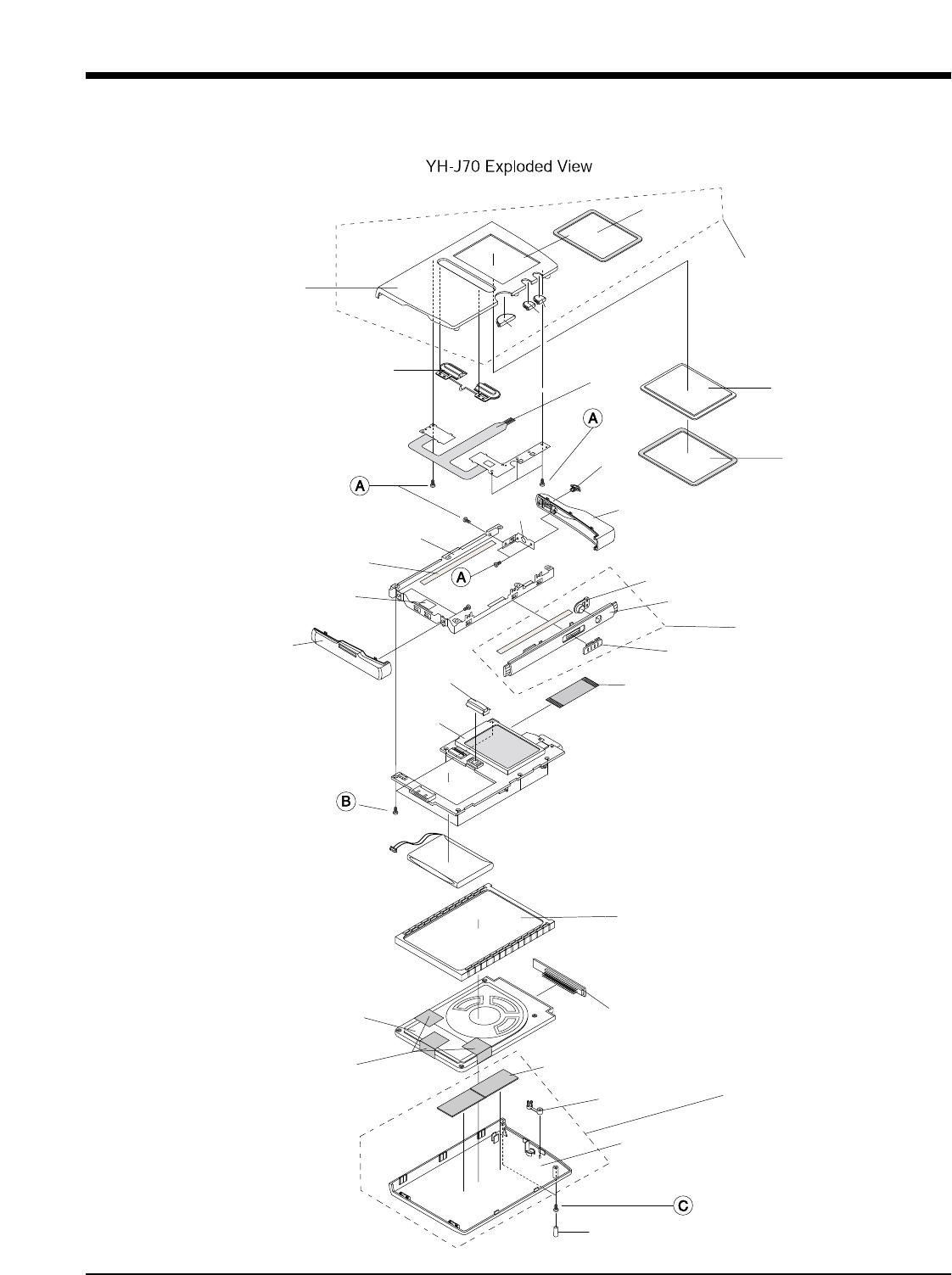 YH-J70 Exploded View

A

A

A

B

C