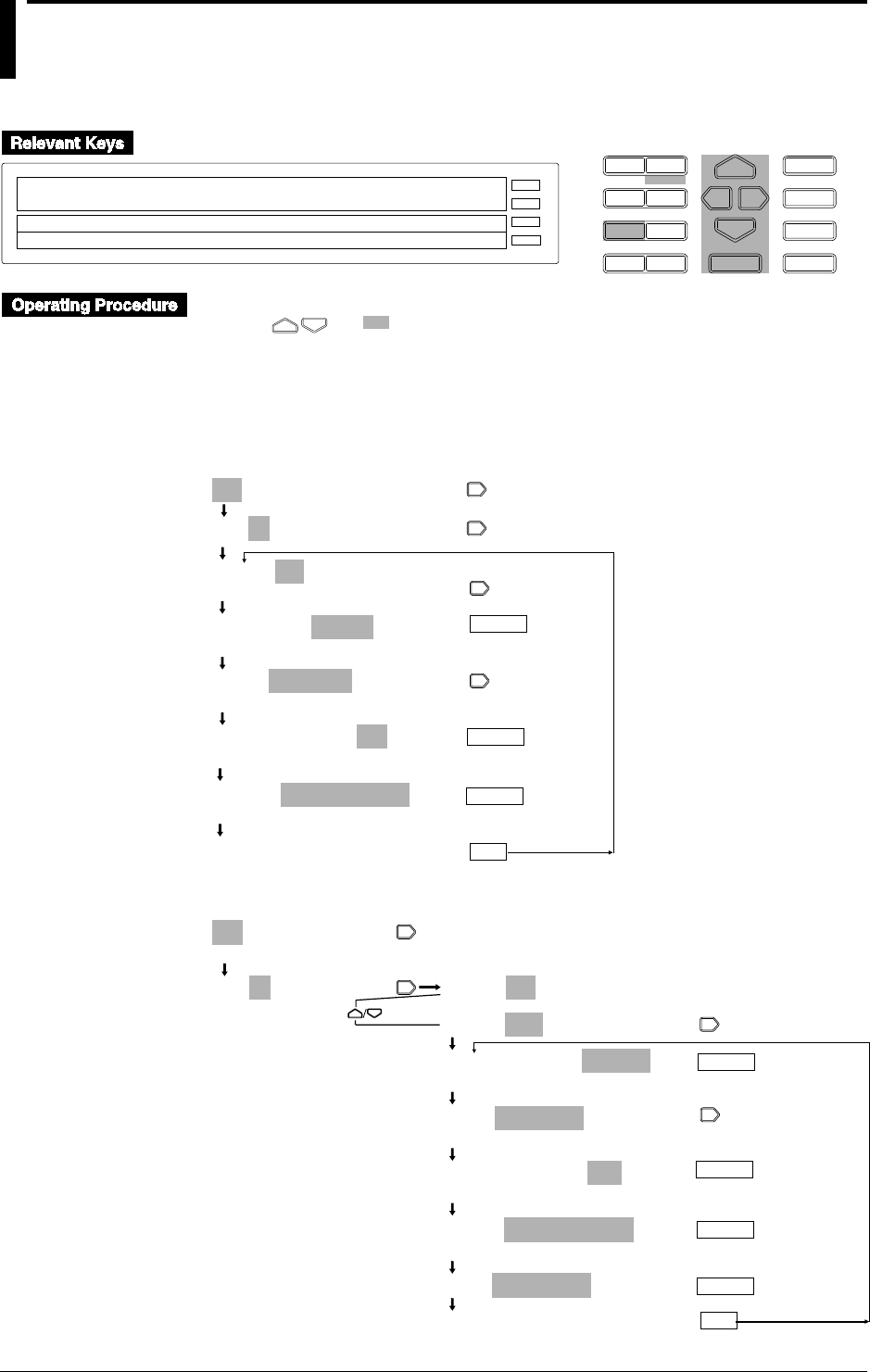 Relevant Keys

Operating Procedure