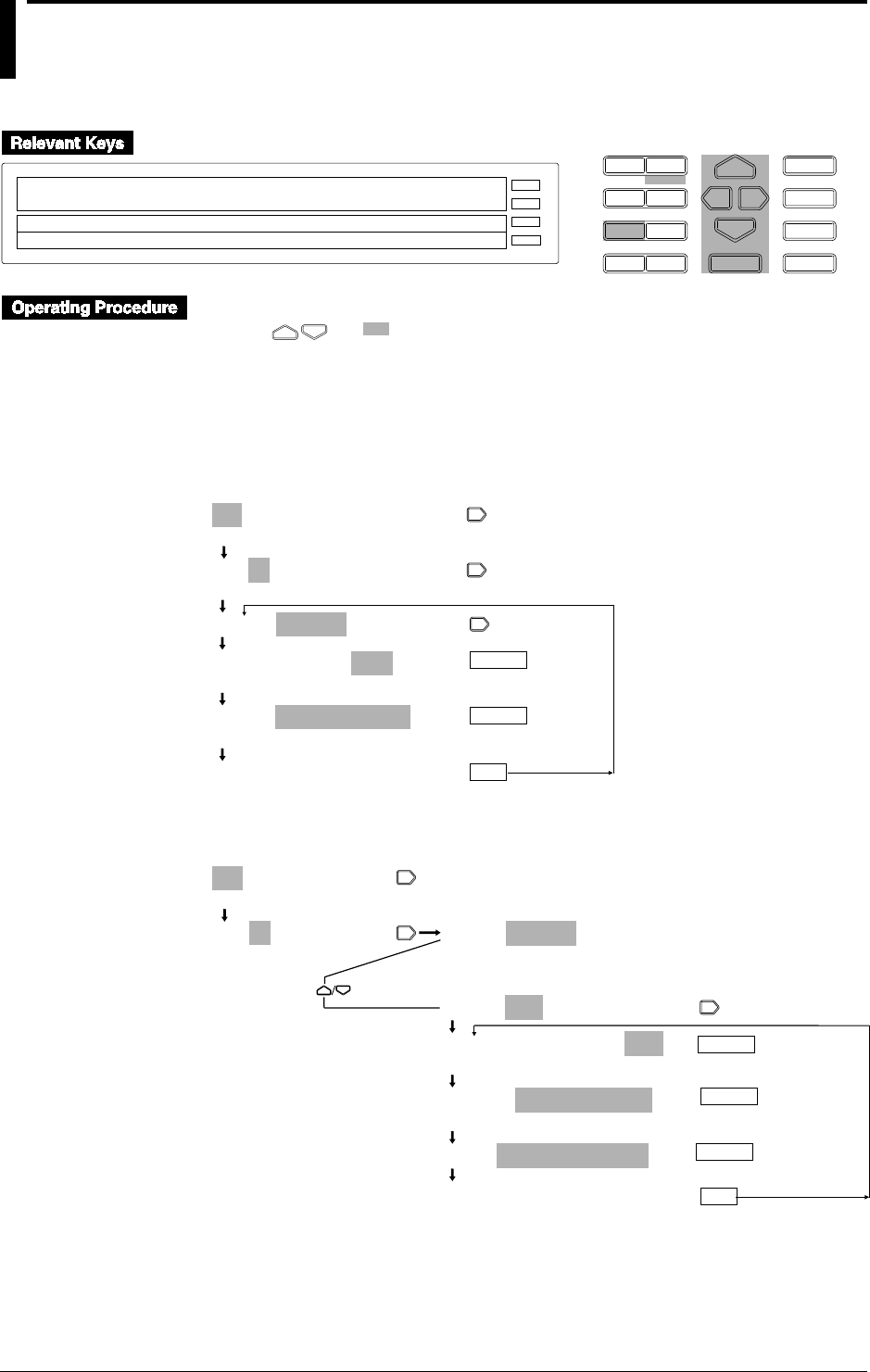 Relevant Keys

Operating Procedure