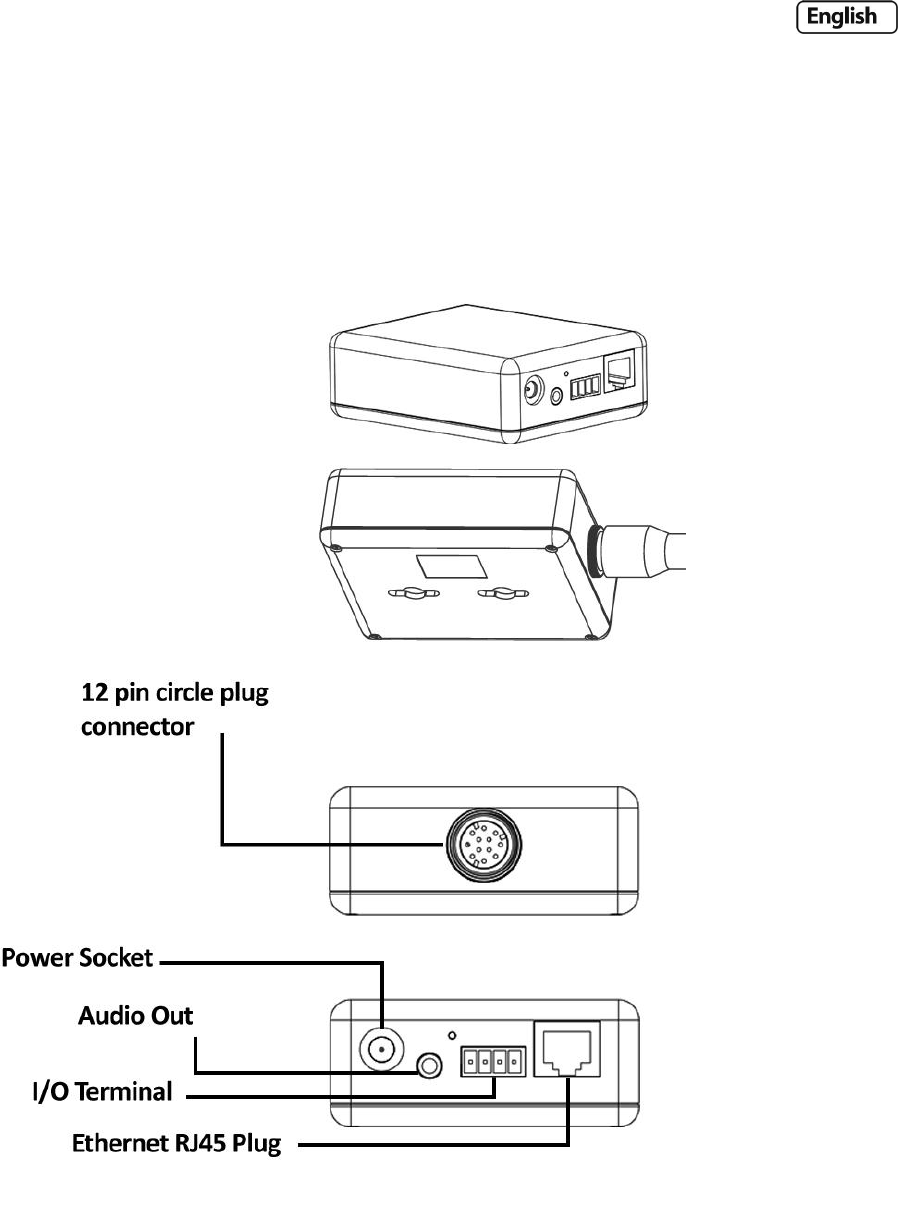 English

12 pin circle plug connector

Power Socket

Audio Out

I/O Terminal

Ethernet RJ45 Plug