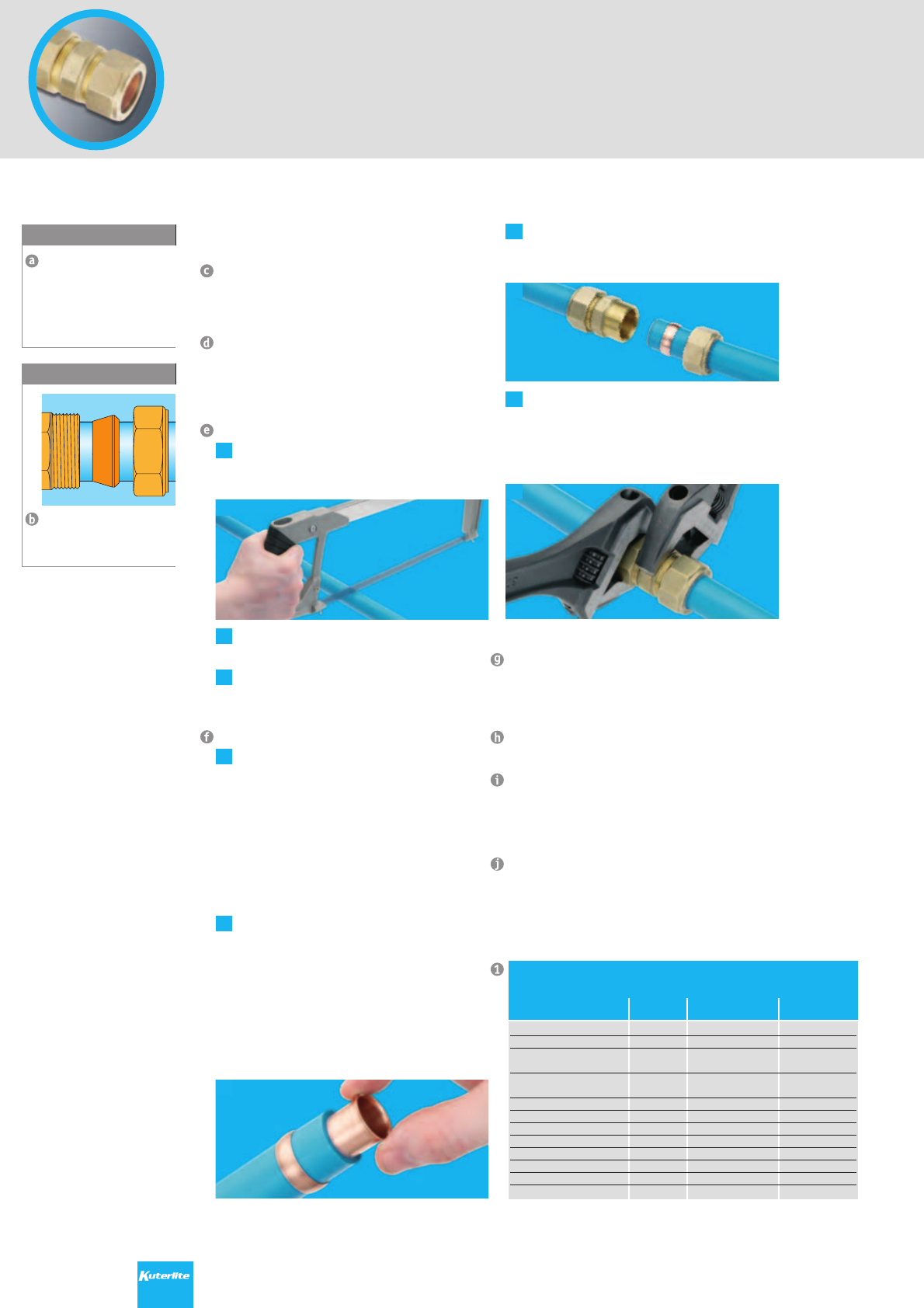 a

b

c

d

e

f

g

h

i

j

1

Kuterlite