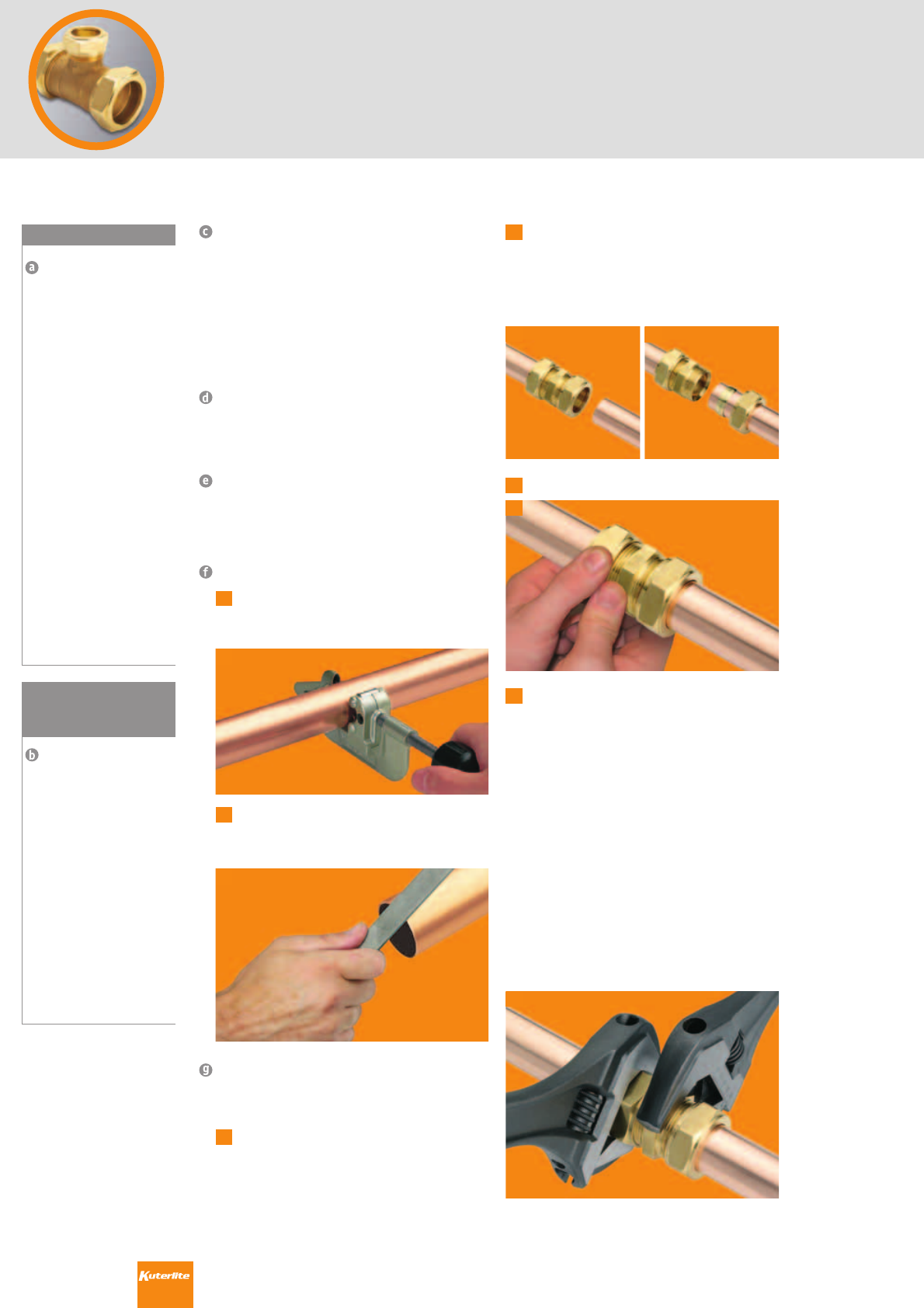 a

b

c

d

e

f

g

Kuterlite