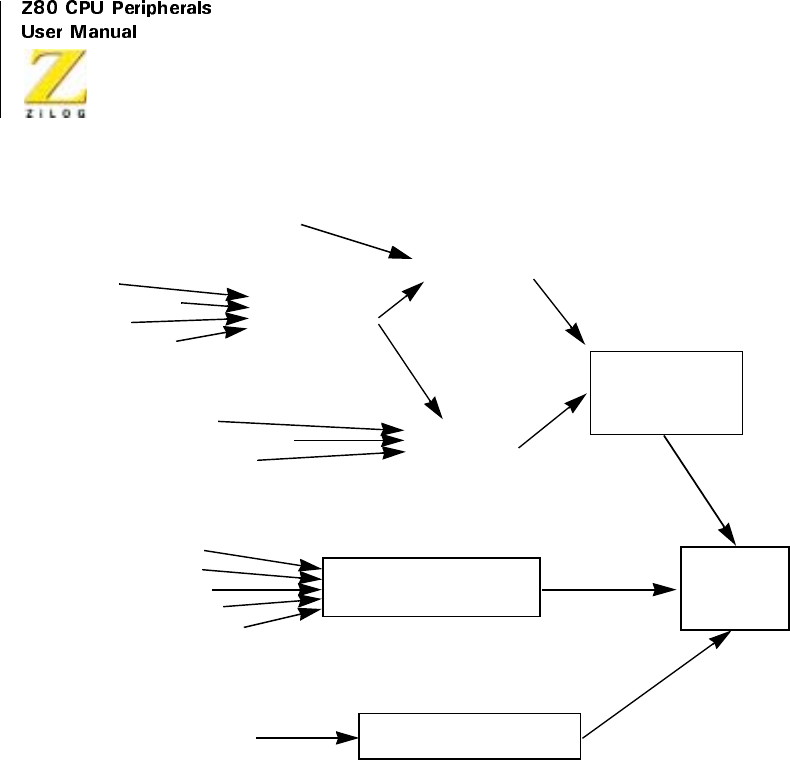 Z80 CPU Peripherals
User Manual

ZILOG