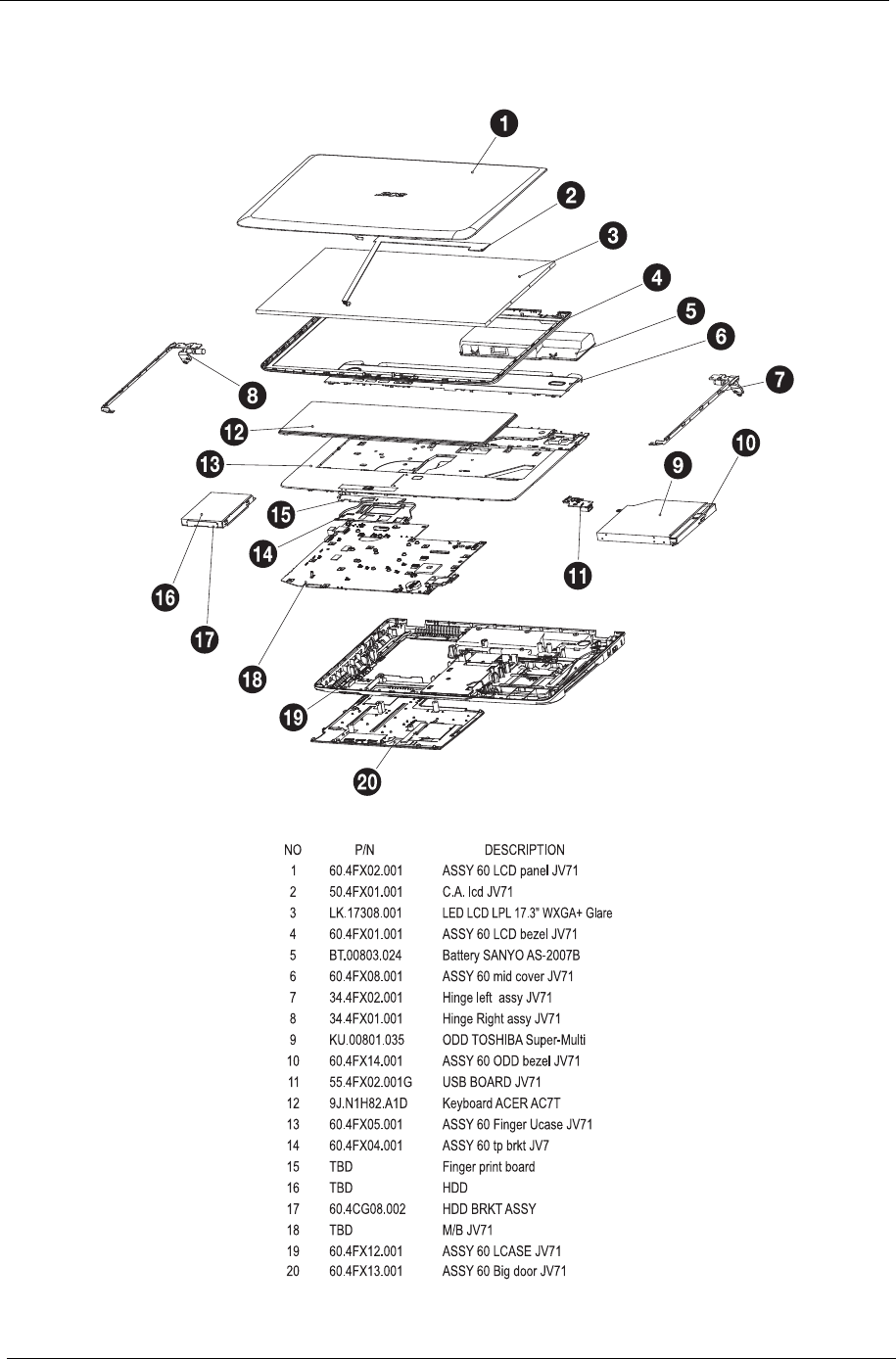 1
2
3
4
5
6
8
7
12
13
10
9
15
14
11
16
17
18
19
20

| NO | P/N | DESCRIPTION |
|---|---|---|
| 1 | 60.4FX02.001 | ASSY 60 LCD panel JV71 |
| 2 | 50.4FX01.001 | C.A. lcd JV71 |
| 3 | LK.17308.001 | LED LCD LPL 17.3" WXGA+ Glare |
| 4 | 60.4FX01.001 | ASSY 60 LCD bezel JV71 |
| 5 | BT.00803.024 | Battery SANYO AS-2007B |
| 6 | 60.4FX08.001 | ASSY 60 mid cover JV71 |
| 7 | 34.4FX02.001 | Hinge left assy JV71 |
| 8 | 34.4FX01.001 | Hinge Right assy JV71 |
| 9 | KU.00801.035 | ODD TOSHIBA Super-Multi |
| 10 | 60.4FX14.001 | ASSY 60 ODD bezel JV71 |
| 11 | 55.4FX02.001G | USB BOARD JV71 |
| 12 | 9J.N1H82.A1D | Keyboard ACER AC7T |
| 13 | 60.4FX05.001 | ASSY 60 Finger Ucase JV71 |
| 14 | 60.4FX04.001 | ASSY 60 tp brkt JV7 |
| 15 | TBD | Finger print board |
| 16 | TBD | HDD |
| 17 | 60.4CG08.002 | HDD BRKT ASSY |
| 18 | TBD | M/B JV71 |
| 19 | 60.4FX12.001 | ASSY 60 LCASE JV71 |
| 20 | 60.4FX13.001 | ASSY 60 Big door JV71 |