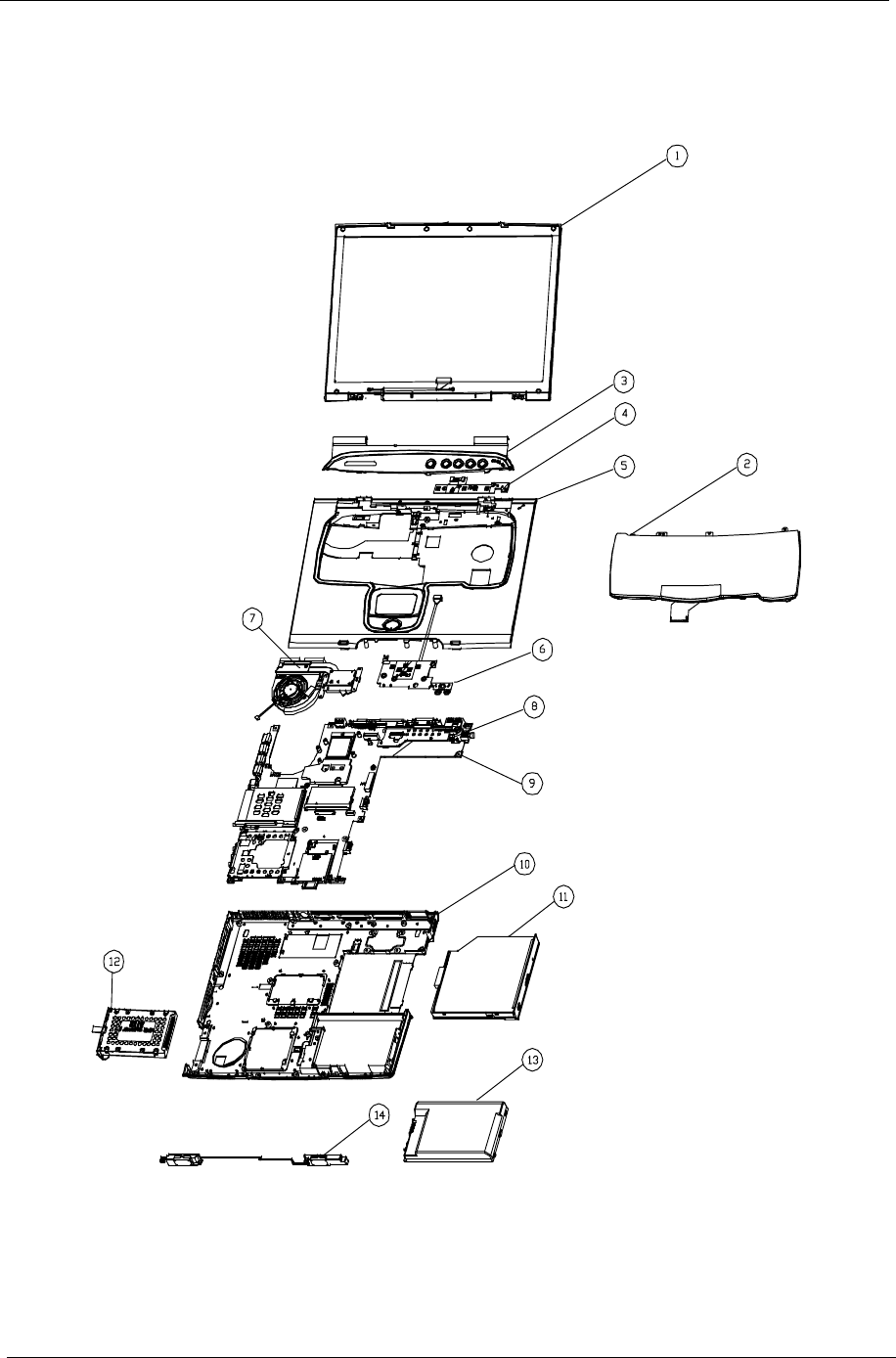 1

3

4

5

2

7

6

8

9

10

11

12

13

14