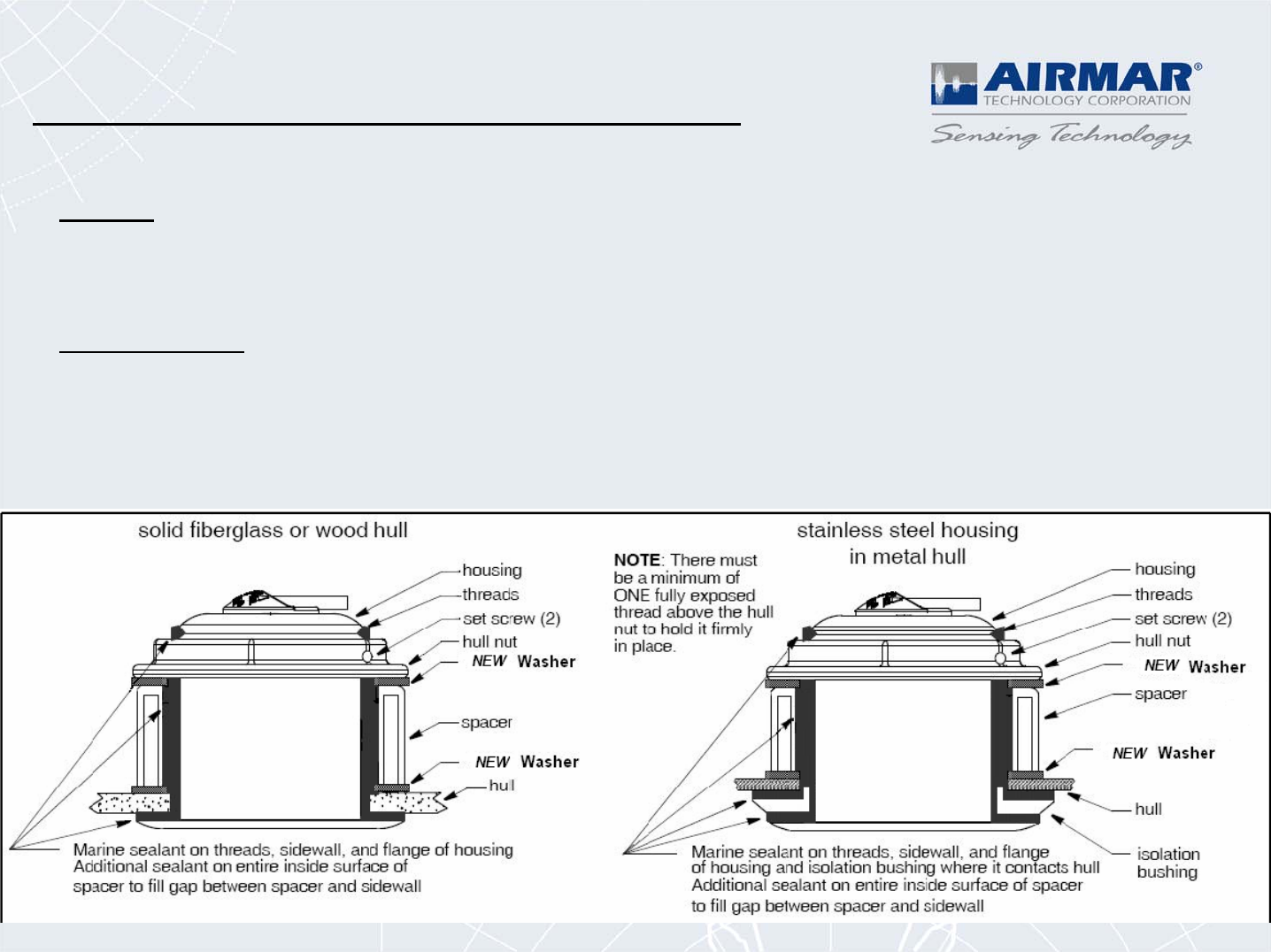 AIRMAR®
TECHNOLOGY CORPORATION
Sensing Technology

solid fiberglass or wood hull

housing
threads
set screw (2)
hull nut
NEW Washer
spacer
NEW Washer
hull

Marine sealant on threads, sidewall, and flange of housing
Additional sealant on entire inside surface of spacer to fill gap between spacer and sidewall

stainless steel housing in metal hull

NOTE: There must be a minimum of ONE fully exposed thread above the hull nut to hold it firmly in place.

housing
threads
set screw (2)
hull nut
NEW Washer
spacer
NEW Washer
hull
isolation bushing

Marine sealant on threads, sidewall, and flange of housing and isolation bushing where it contacts hull
Additional sealant on entire inside surface of spacer to fill gap between spacer and sidewall