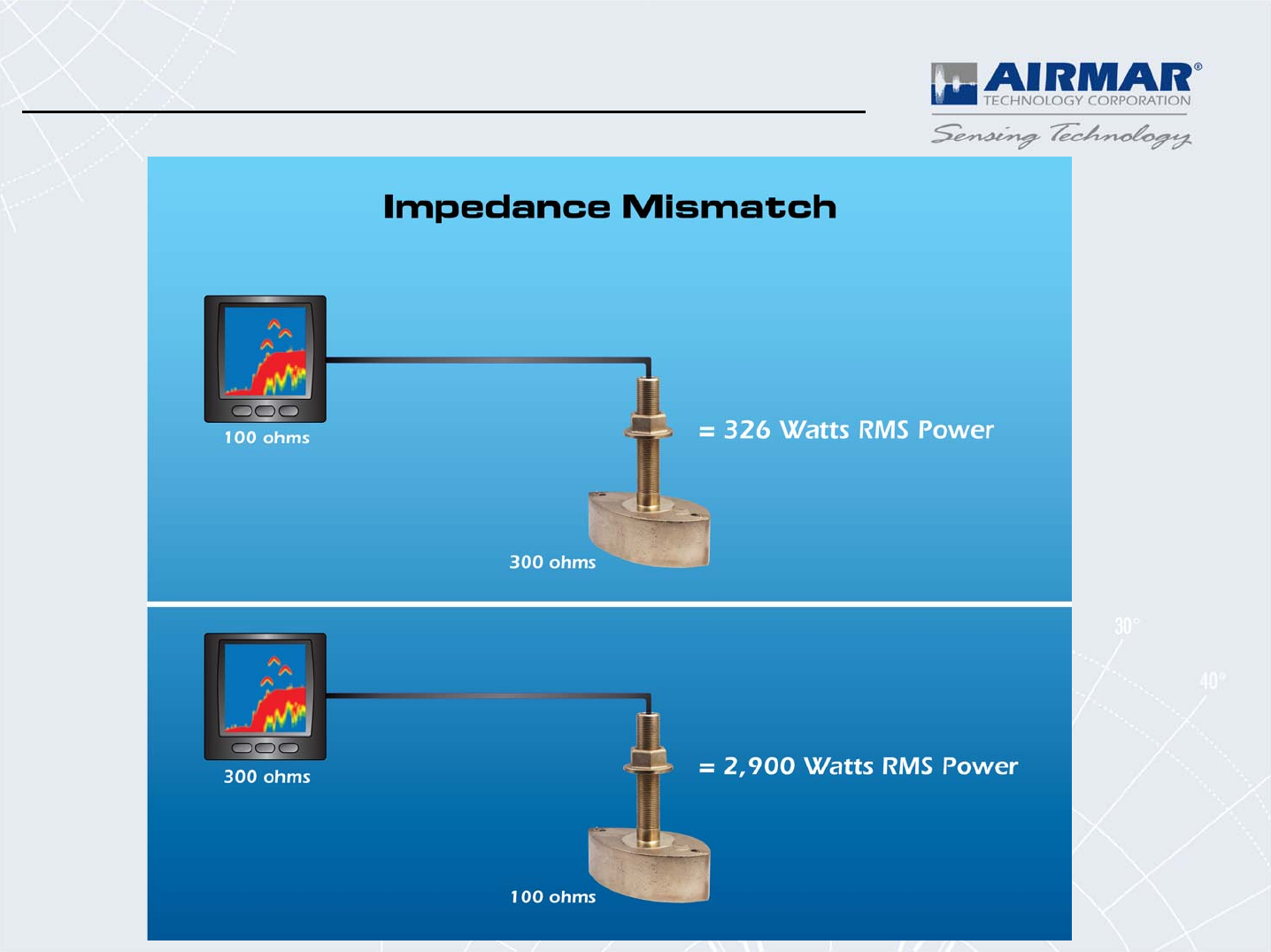 AIRMAR®
TECHNOLOGY CORPORATION
Sensing Technology

Impedance Mismatch

100 ohms

= 326 Watts RMS Power

300 ohms

300 ohms

= 2,900 Watts RMS Power

100 ohms

30°

40°