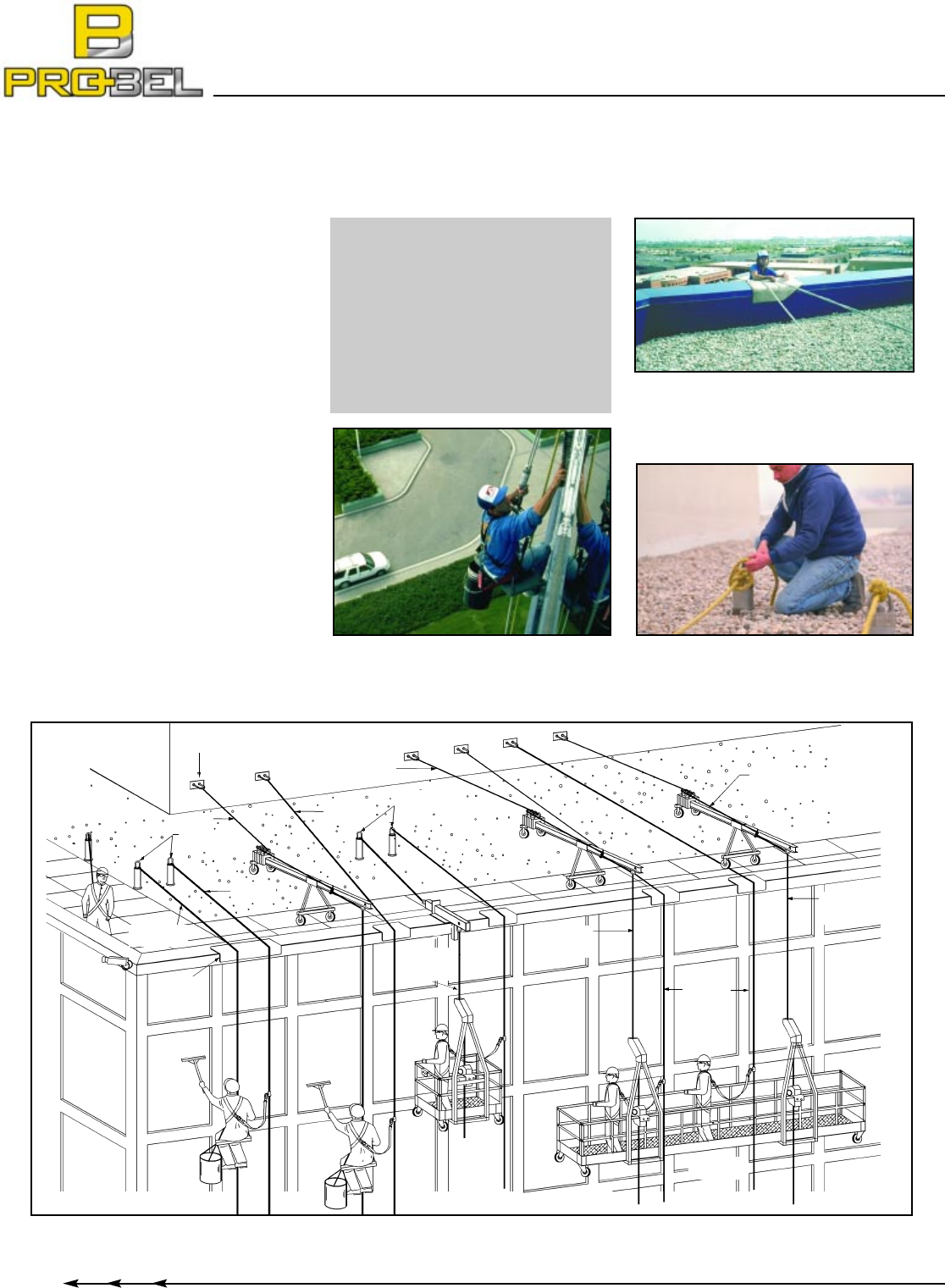 PRO-BEL