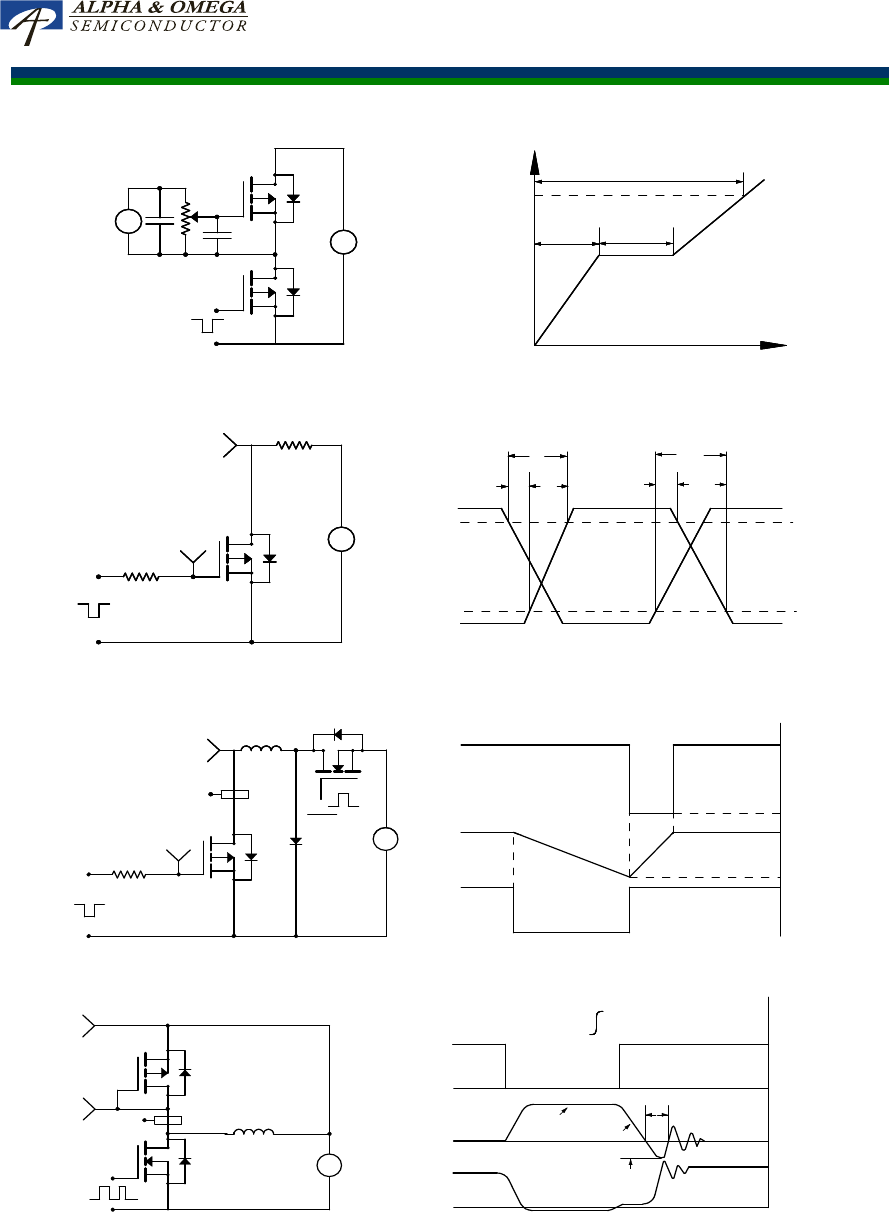 ALPHA & OMEGA
SEMICONDUCTOR