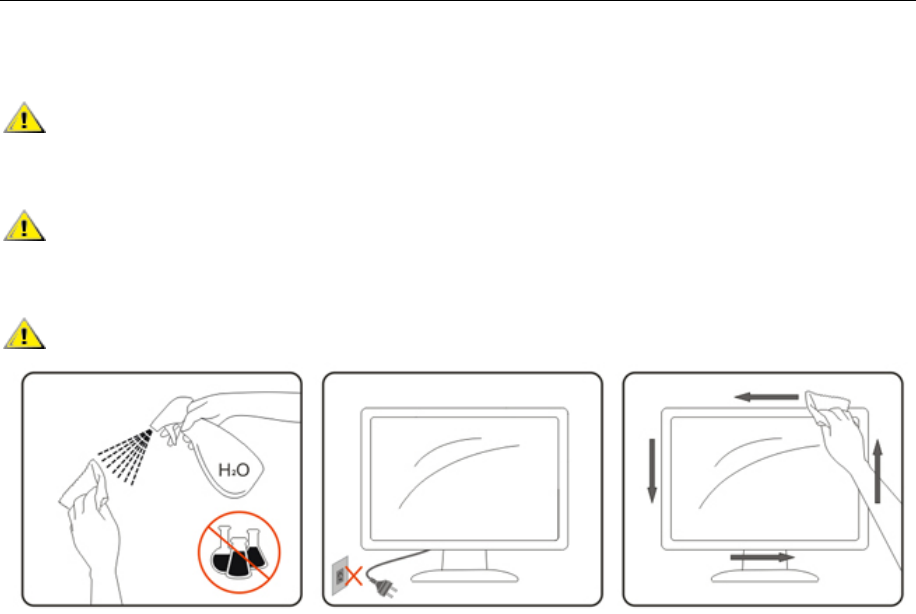 $H_2O$