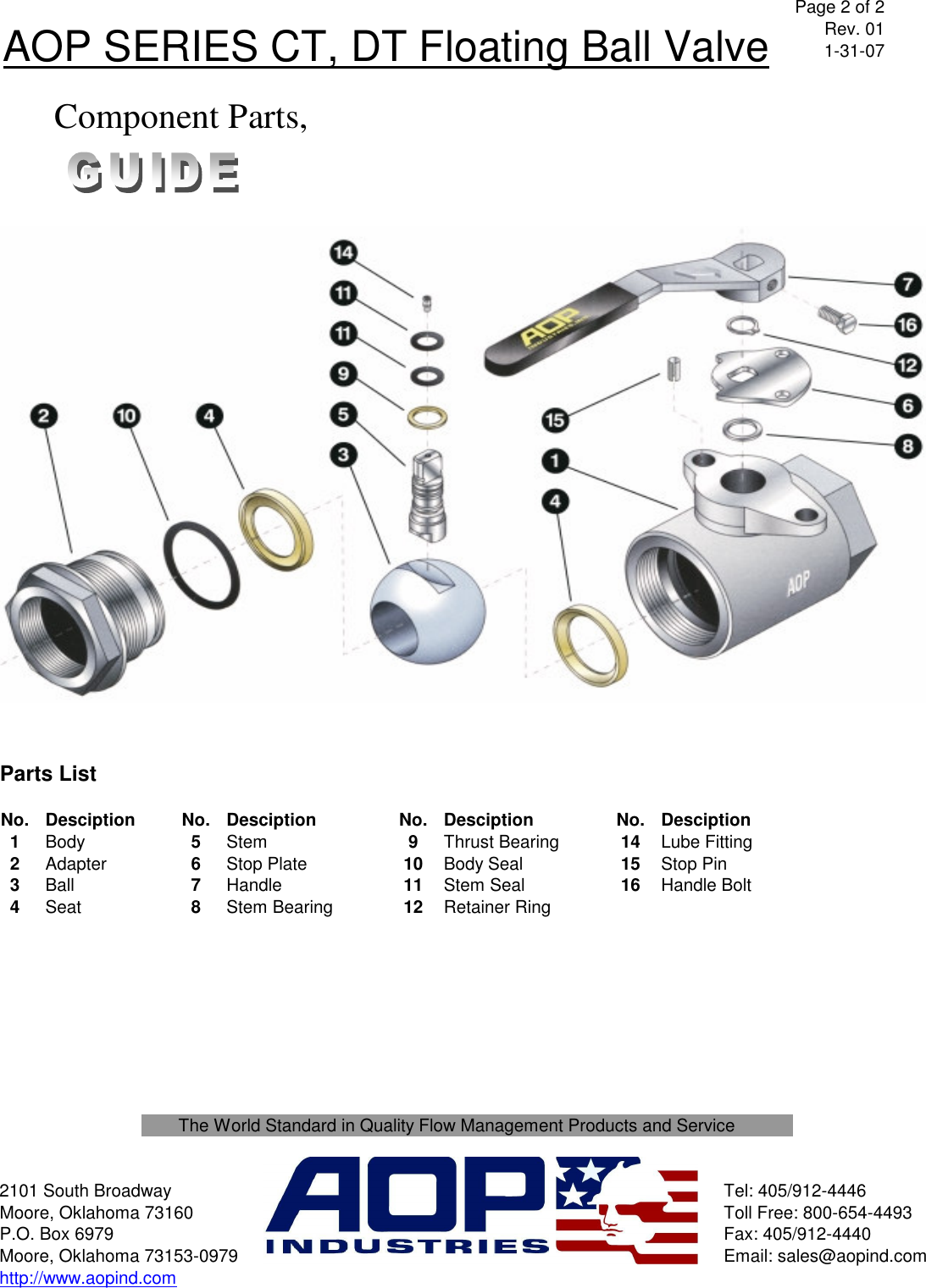 Page 2 of 2
Rev. 01
1-31-07

AOP SERIES CT, DT Floating Ball Valve

Component Parts,
GUIDE

14
11
11
9
5
3
2
10
4
AOP INDUSTRIES
7
16
12
6
8
15
1
4
AOP

Parts List

| No. | Desciption | No. | Desciption | No. | Desciption | No. | Desciption |
|---|---|---|---|---|---|---|---|
| 1 | Body | 5 | Stem | 9 | Thrust Bearing | 14 | Lube Fitting |
| 2 | Adapter | 6 | Stop Plate | 10 | Body Seal | 15 | Stop Pin |
| 3 | Ball | 7 | Handle | 11 | Stem Seal | 16 | Handle Bolt |
| 4 | Seat | 8 | Stem Bearing | 12 | Retainer Ring | | |

The World Standard in Quality Flow Management Products and Service

2101 South Broadway
Moore, Oklahoma 73160
P.O. Box 6979
Moore, Oklahoma 73153-0979
http://www.aopind.com

AOP
INDUSTRIES

Tel: 405/912-4446
Toll Free: 800-654-4493
Fax: 405/912-4440
Email: sales@aopind.com