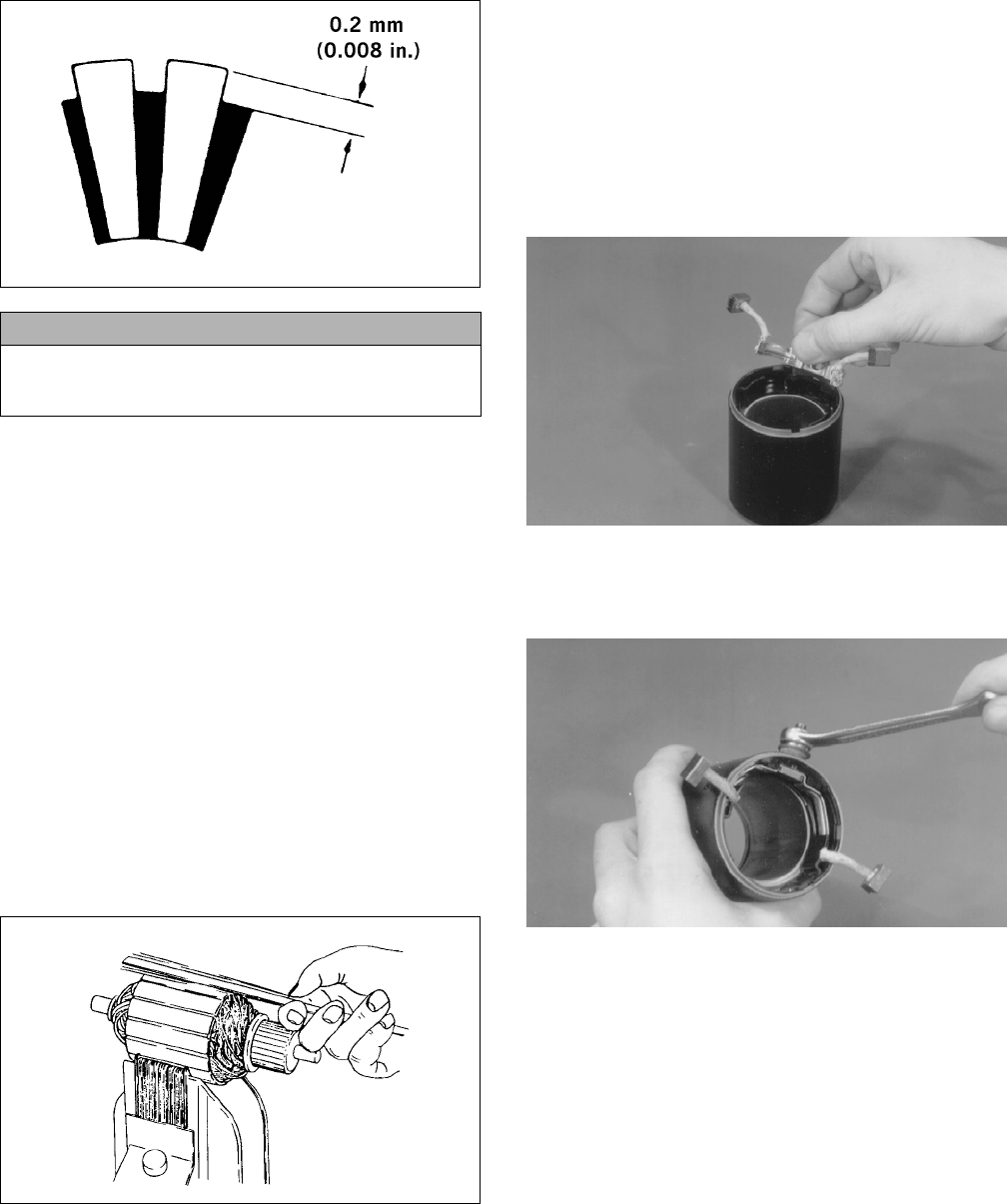 0.2 mm
(0.008 in.)